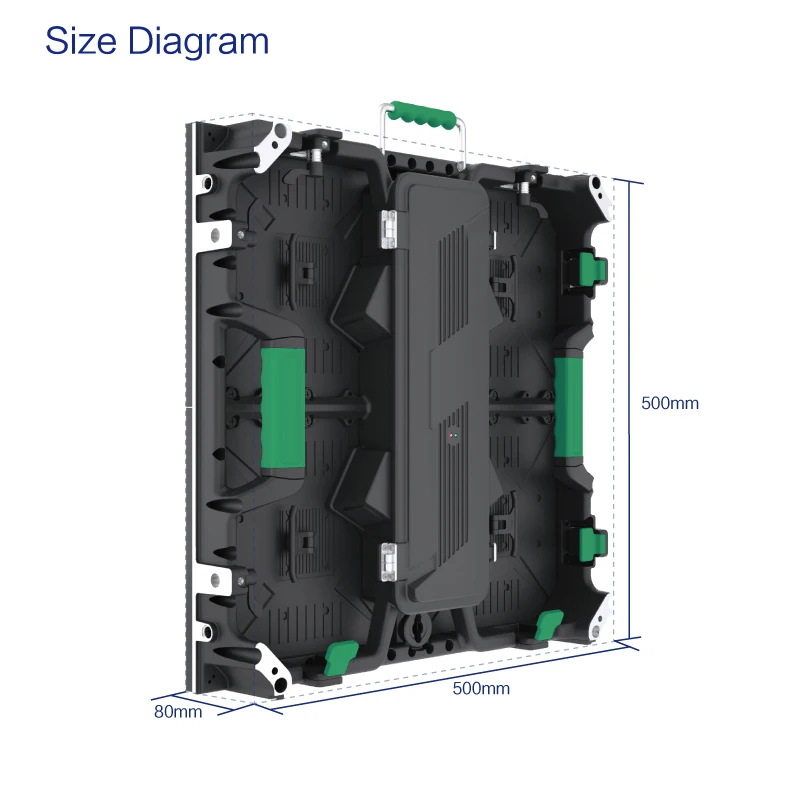 Size Diagram

500mm

500mm

80mm