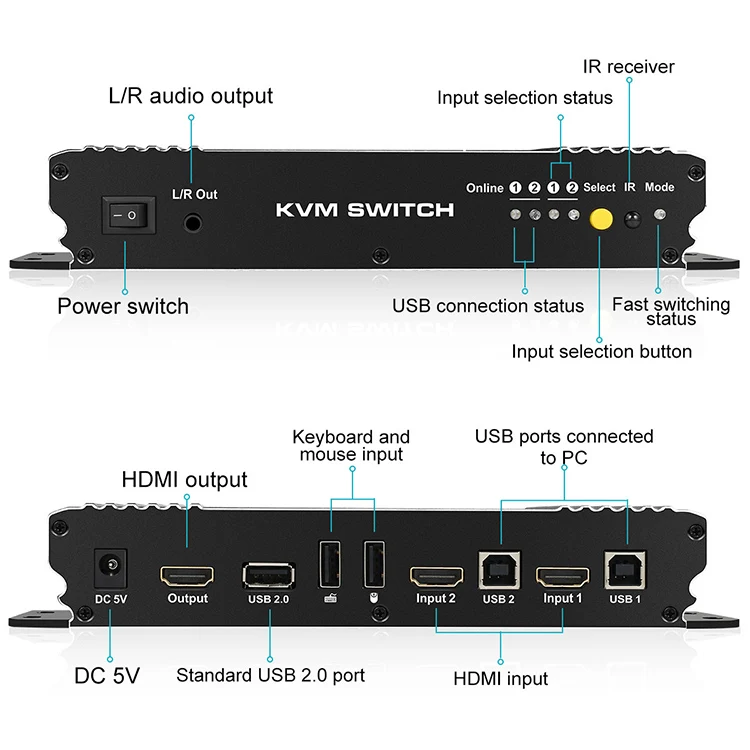 IR receiver

L/R audio output

Input selection status

L/R Out

KVM SWITCH

Online 1 2 1 2 Select IR Mode

Power switch

USB connection status

Fast switching status

Input selection button

Keyboard and mouse input

USB ports connected to PC

HDMI output

DC 5V

Output

USB 2.0

Input 2

USB 2

Input 1

USB 1

DC 5V

Standard USB 2.0 port

HDMI input