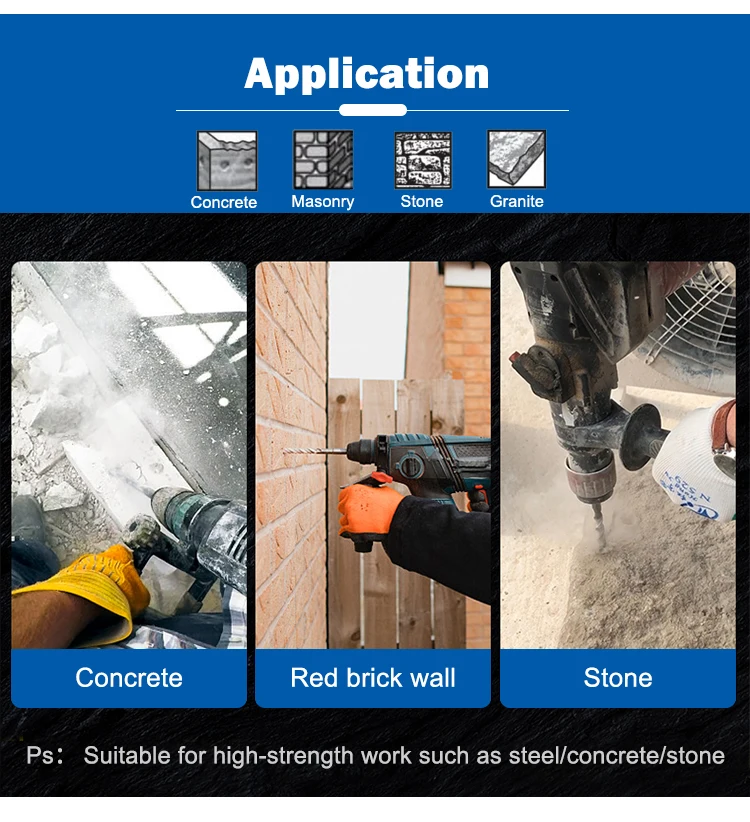 Application

Concrete Masonry Stone Granite

Concrete

Red brick wall

Stone

Ps: Suitable for high-strength work such as steel/concrete/stone