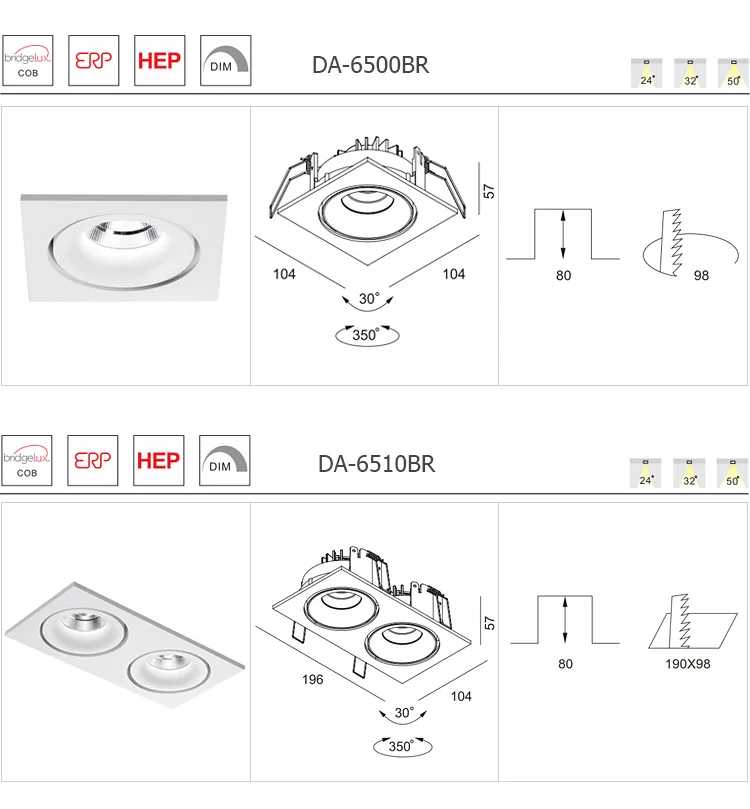 bridgelux COB

ERP

HEP

DIM

DA-6500BR

24°
32°
50°

57
104
104
30°
350°

80
98

bridgelux COB

ERP

HEP

DIM

DA-6510BR

24°
32°
50°

57
196
104
30°
350°

80
190X98