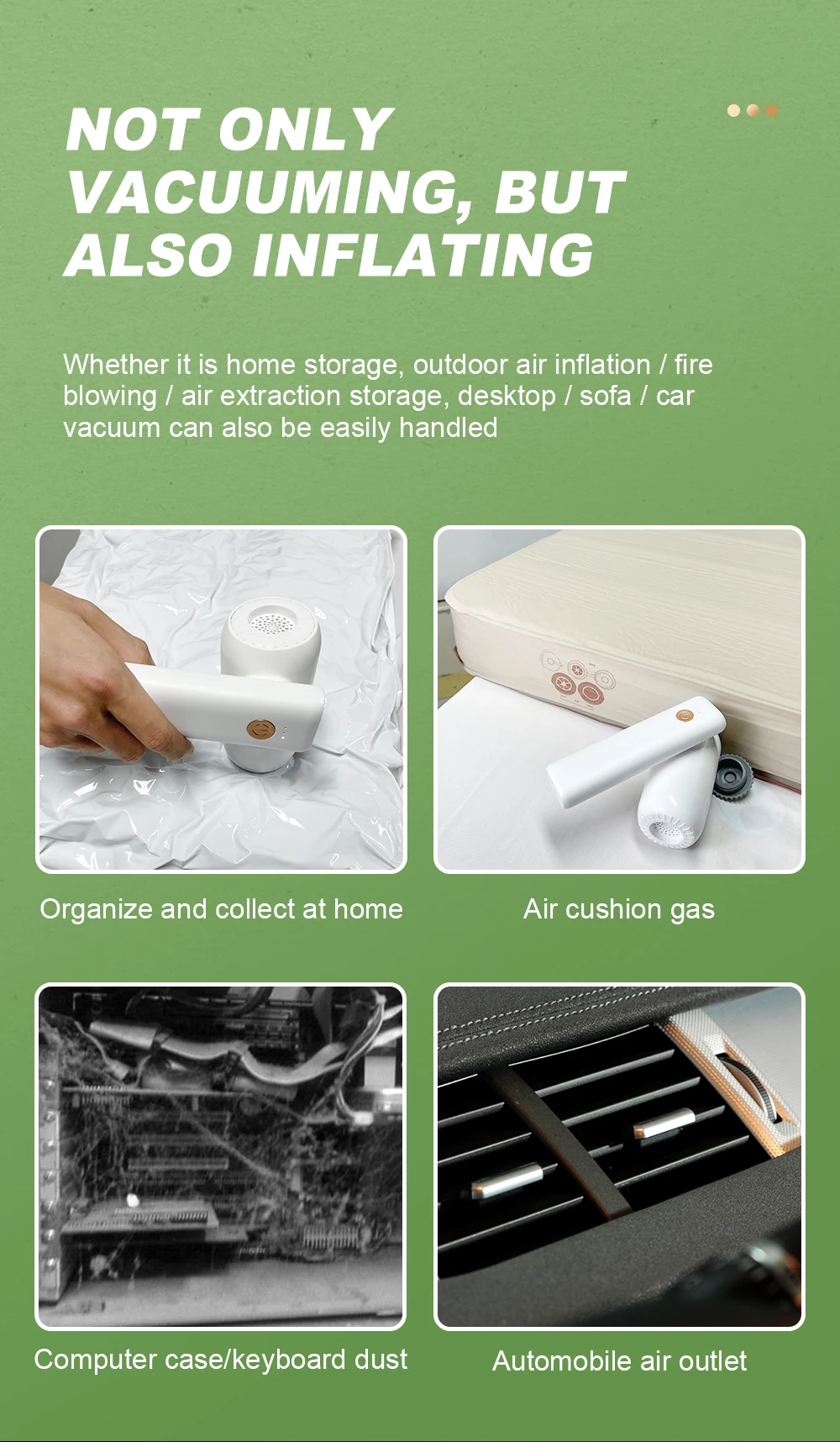 NOT ONLY VACUUMING, BUT ALSO INFLATING

Whether it is home storage, outdoor air inflation / fire blowing / air extraction storage, desktop / sofa / car vacuum can also be easily handled

Organize and collect at home

Air cushion gas

Computer case/keyboard dust

Automobile air outlet