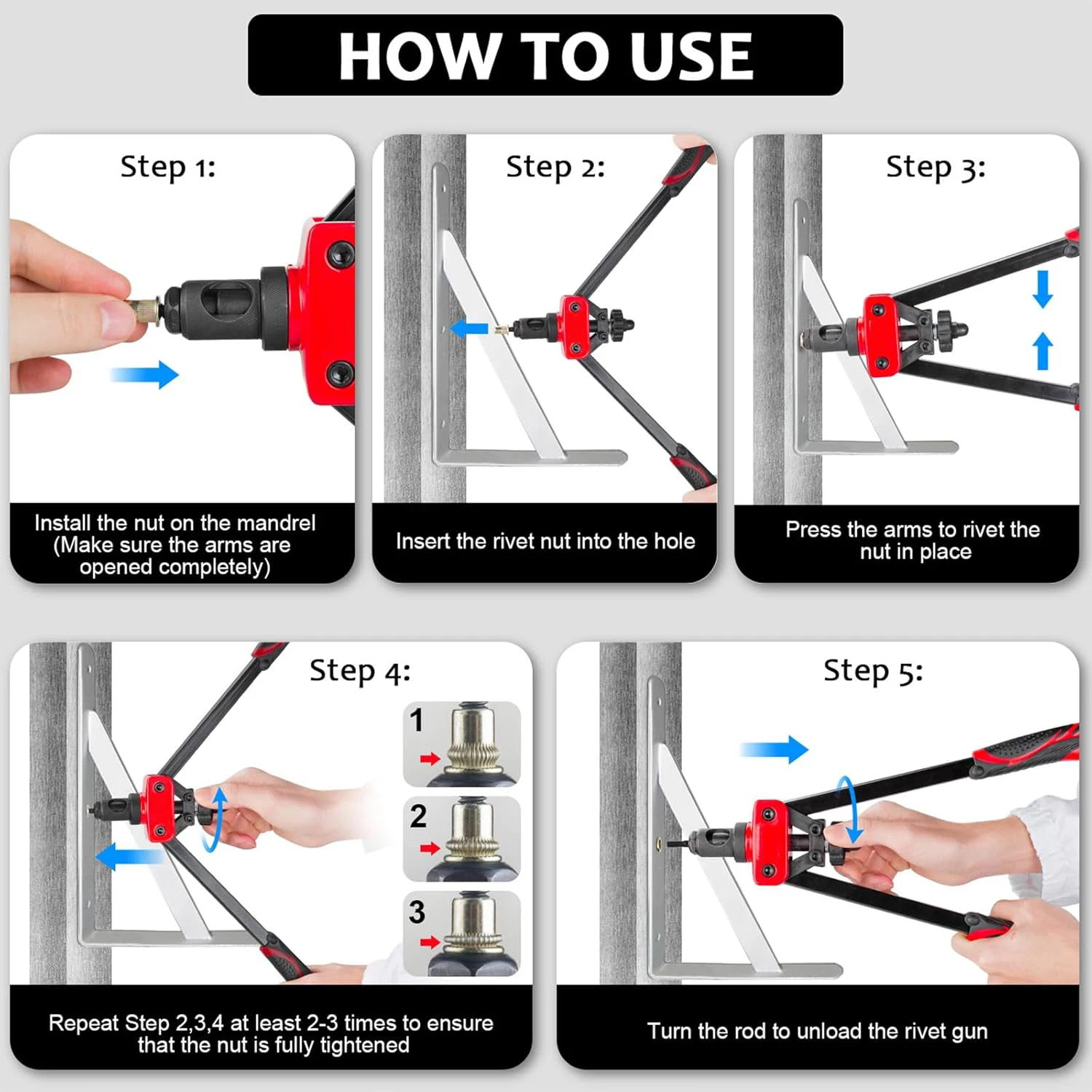 HOW TO USE

Step 1:

Install the nut on the mandrel (Make sure the arms are opened completely)

Step 2:

Insert the rivet nut into the hole

Step 3:

Press the arms to rivet the nut in place

Step 4:

1

2

3

Repeat Step 2,3,4 at least 2-3 times to ensure that the nut is fully tightened

Step 5:

Turn the rod to unload the rivet gun