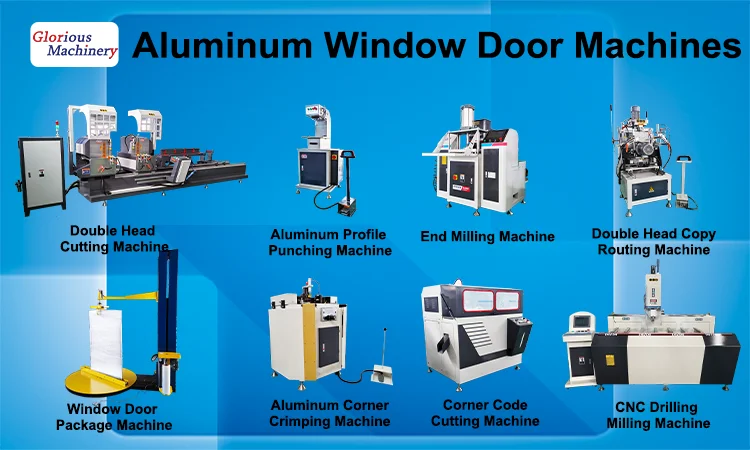 Glorious Machinery

Aluminum Window Door Machines

Double Head Cutting Machine

Aluminum Profile Punching Machine

End Milling Machine

Double Head Copy Routing Machine

Window Door Package Machine

Aluminum Corner Crimping Machine

Corner Code Cutting Machine

CNC Drilling Milling Machine