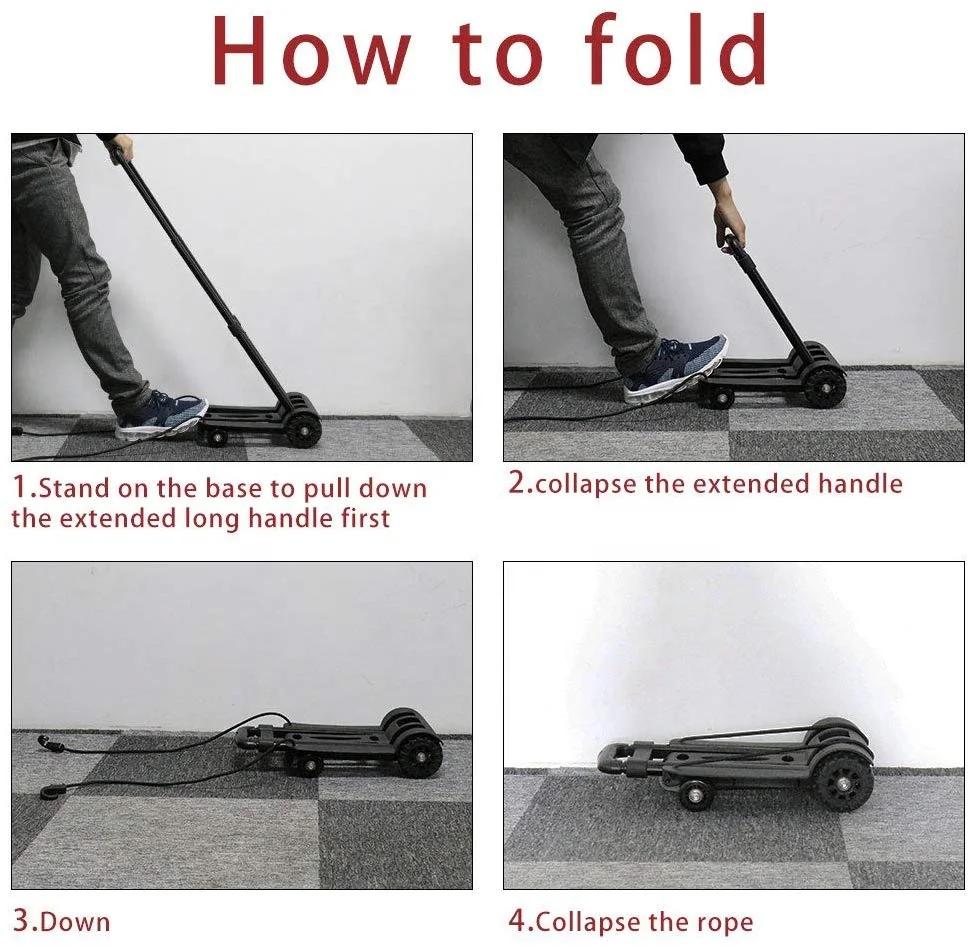 How to fold

1.Stand on the base to pull down the extended long handle first

2.collapse the extended handle

3.Down

4.Collapse the rope