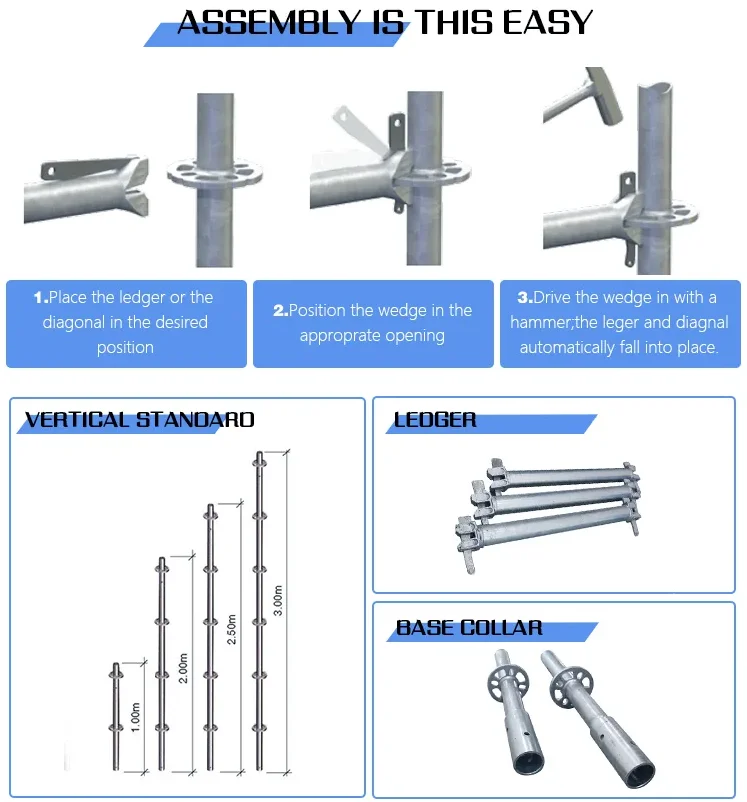 ASSEMBLY IS THIS EASY

1.Place the ledger or the diagonal in the desired position

2.Position the wedge in the approprate opening

3.Drive the wedge in with a hammer;the leger and diagnal automatically fall into place.

VERTICAL STANDARD

1.00m

2.00m

2.50m

3.00m

LEDGER

BASE COLLAR