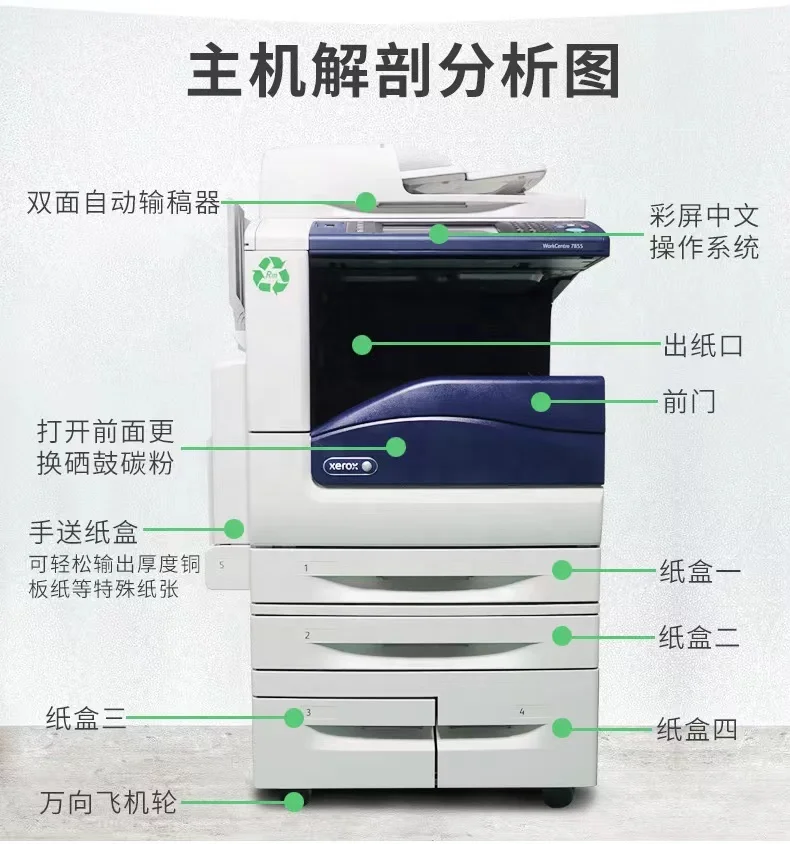 主机解剖分析图

双面自动输稿器

彩屏中文操作系统

WorkCentre 7855

出纸口

前门

打开前面更换硒鼓碳粉

xerox

手送纸盒
可轻松输出厚度铜板纸等特殊纸张

5

1

纸盒一

2

纸盒二

3

4

纸盒三

纸盒四

万向飞机轮