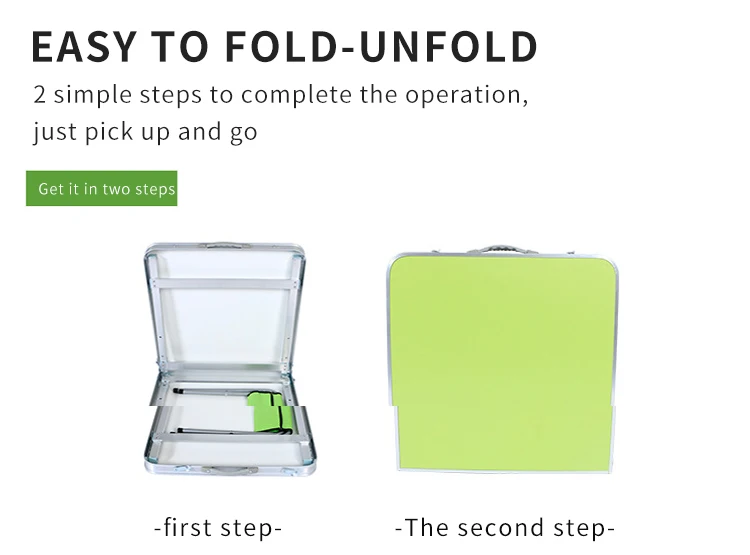 EASY TO FOLD-UNFOLD

2 simple steps to complete the operation, just pick up and go

Get it in two steps

-first step-

-The second step-