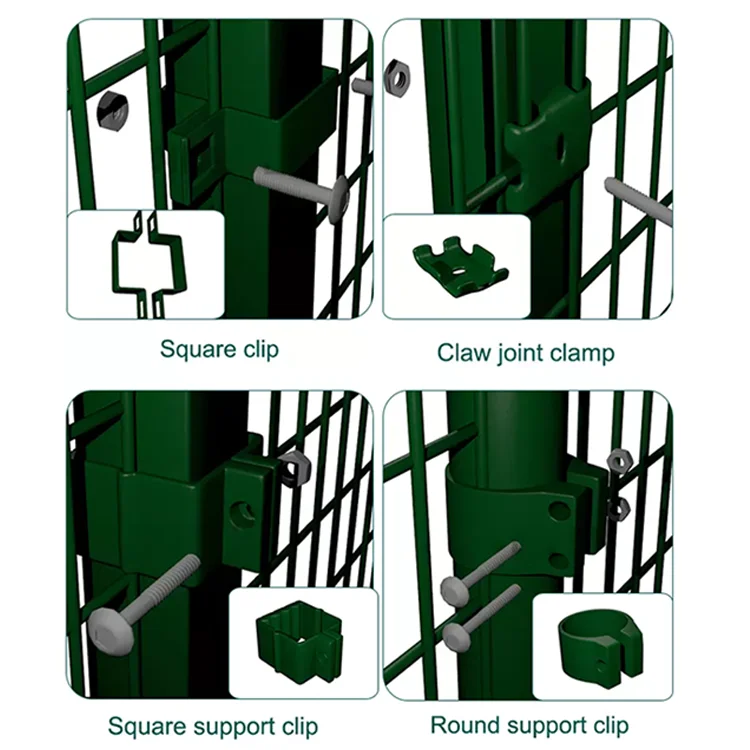 Square clip

Claw joint clamp

Square support clip

Round support clip