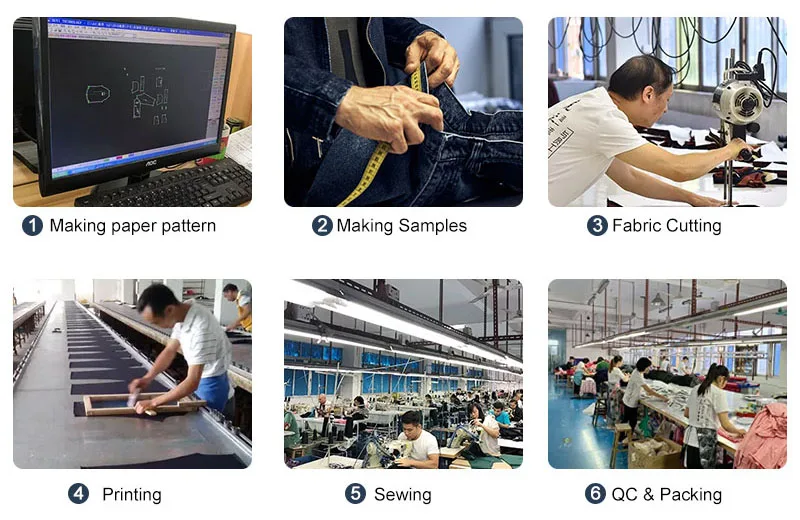 AOC

1 Making paper pattern

2 Making Samples

3 Fabric Cutting

4 Printing

5 Sewing

6 QC & Packing