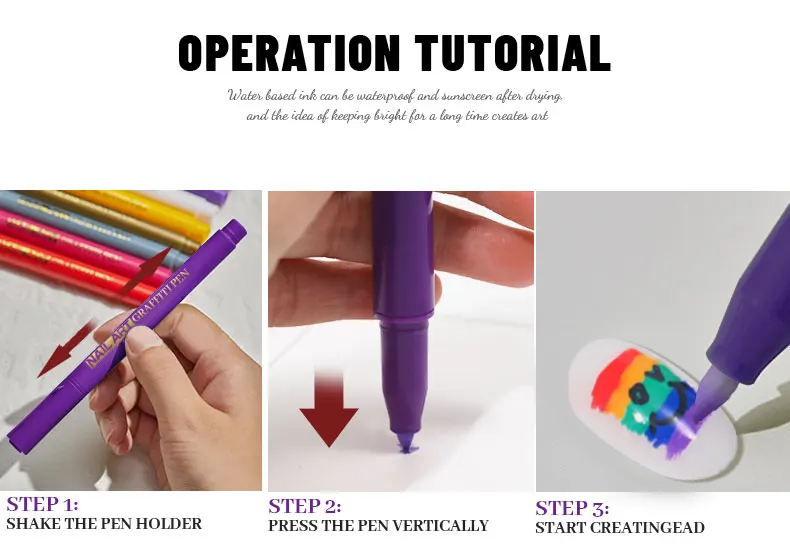 OPERATION TUTORIAL

Water based ink can be waterproof and sunscreen after drying, and the idea of keeping bright for a long time creates art

NAIL ART GRAFFITI PEN

STEP 1:
SHAKE THE PEN HOLDER

STEP 2:
PRESS THE PEN VERTICALLY

STEP 3:
START CREATINGEAD