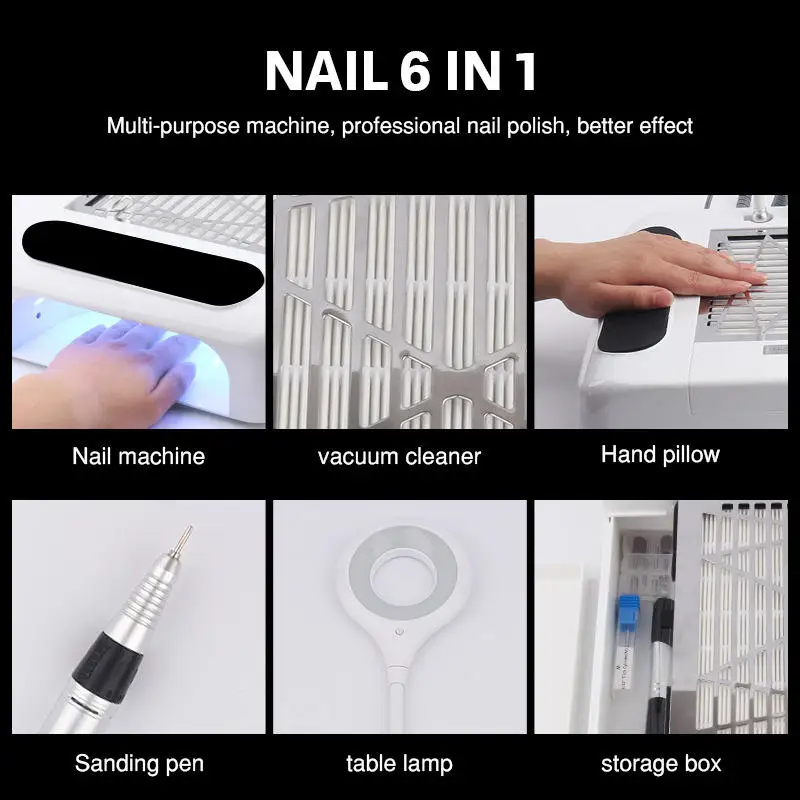 NAIL 6 IN 1

Multi-purpose machine, professional nail polish, better effect

Nail machine

vacuum cleaner

Hand pillow

Sanding pen

table lamp

storage box