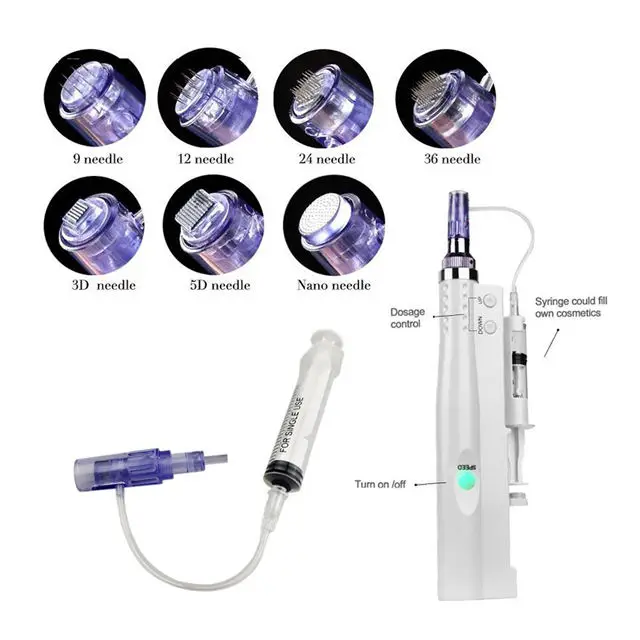 9 needle
12 needle
24 needle
36 needle
3D needle
5D needle
Nano needle

Dosage control
UP
DOWN
Syringe could fill own cosmetics

FOR SINGLE USE

SPEED
Turn on /off