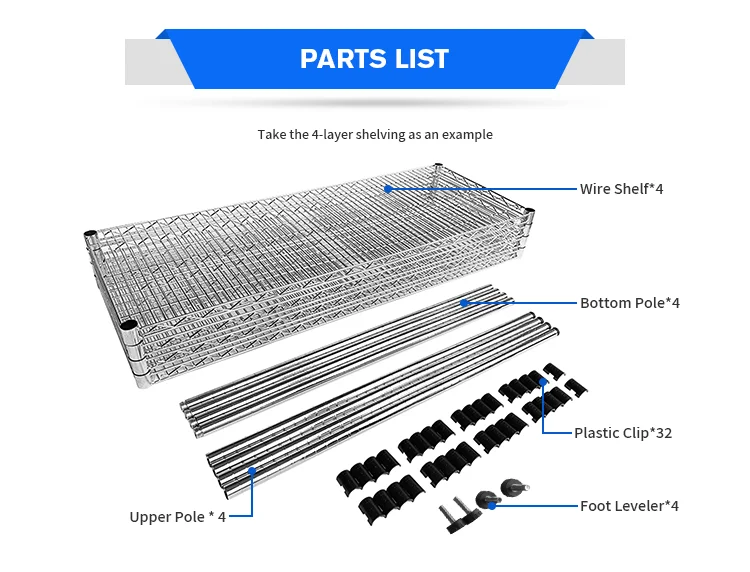 PARTS LIST

Take the 4-layer shelving as an example

Wire Shelf*4

Bottom Pole*4

Plastic Clip*32

Upper Pole * 4

Foot Leveler*4