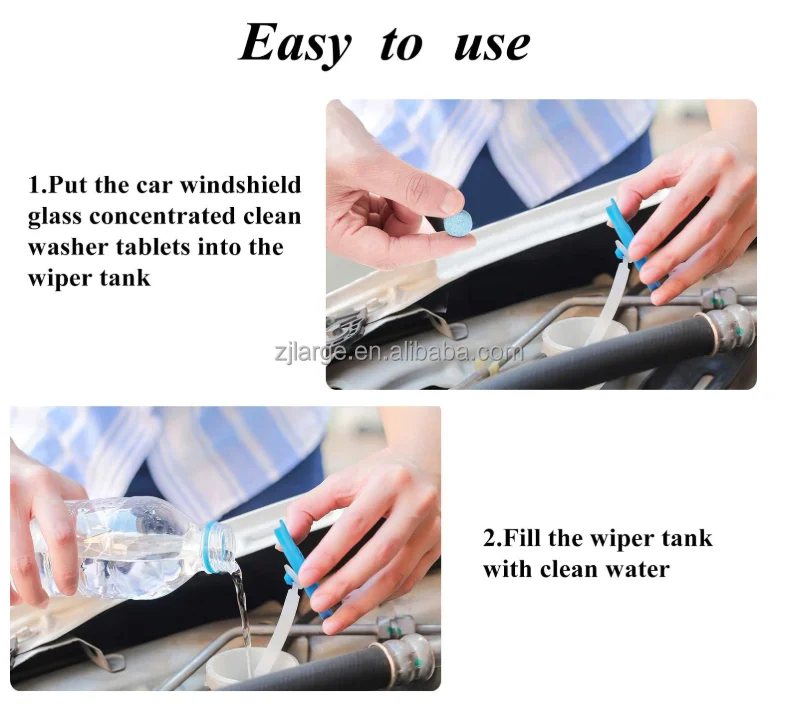 Easy to use

1.Put the car windshield glass concentrated clean washer tablets into the wiper tank

zjlarge.en.alibaba.com

2.Fill the wiper tank with clean water