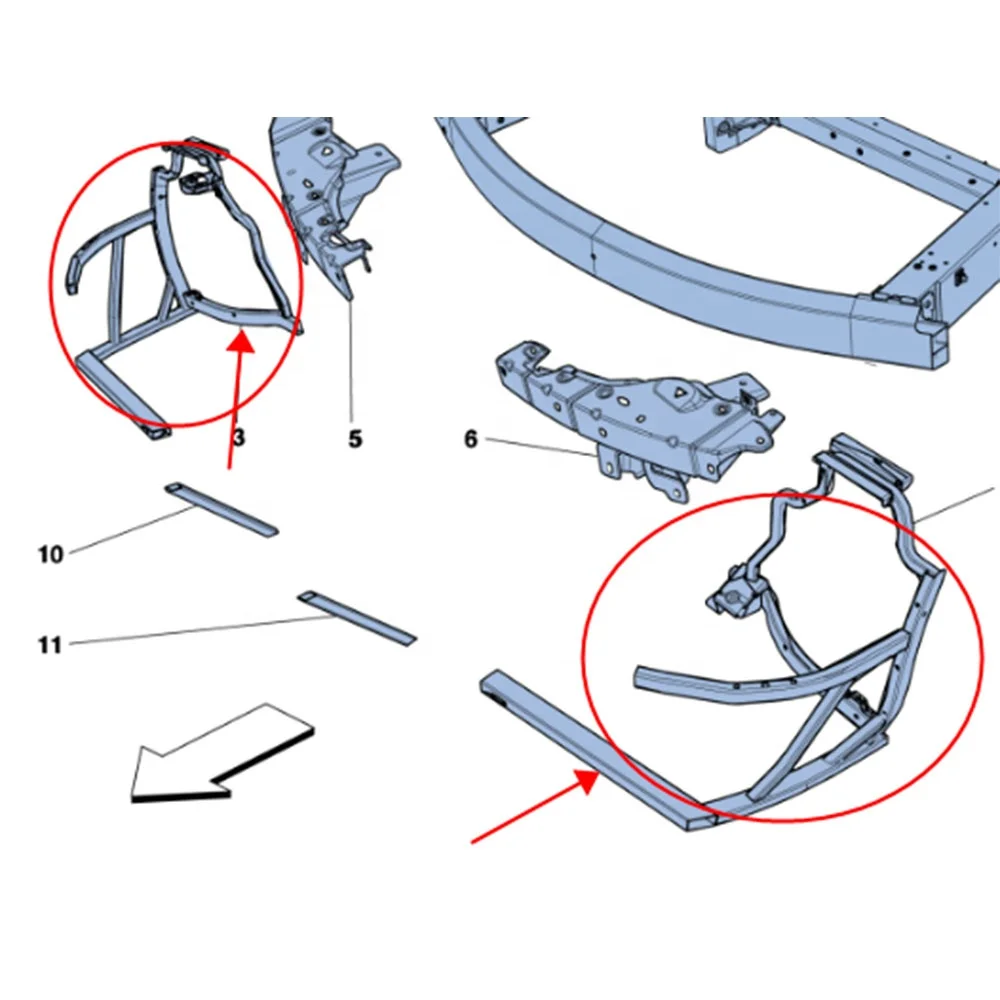 3
5
6
10
11