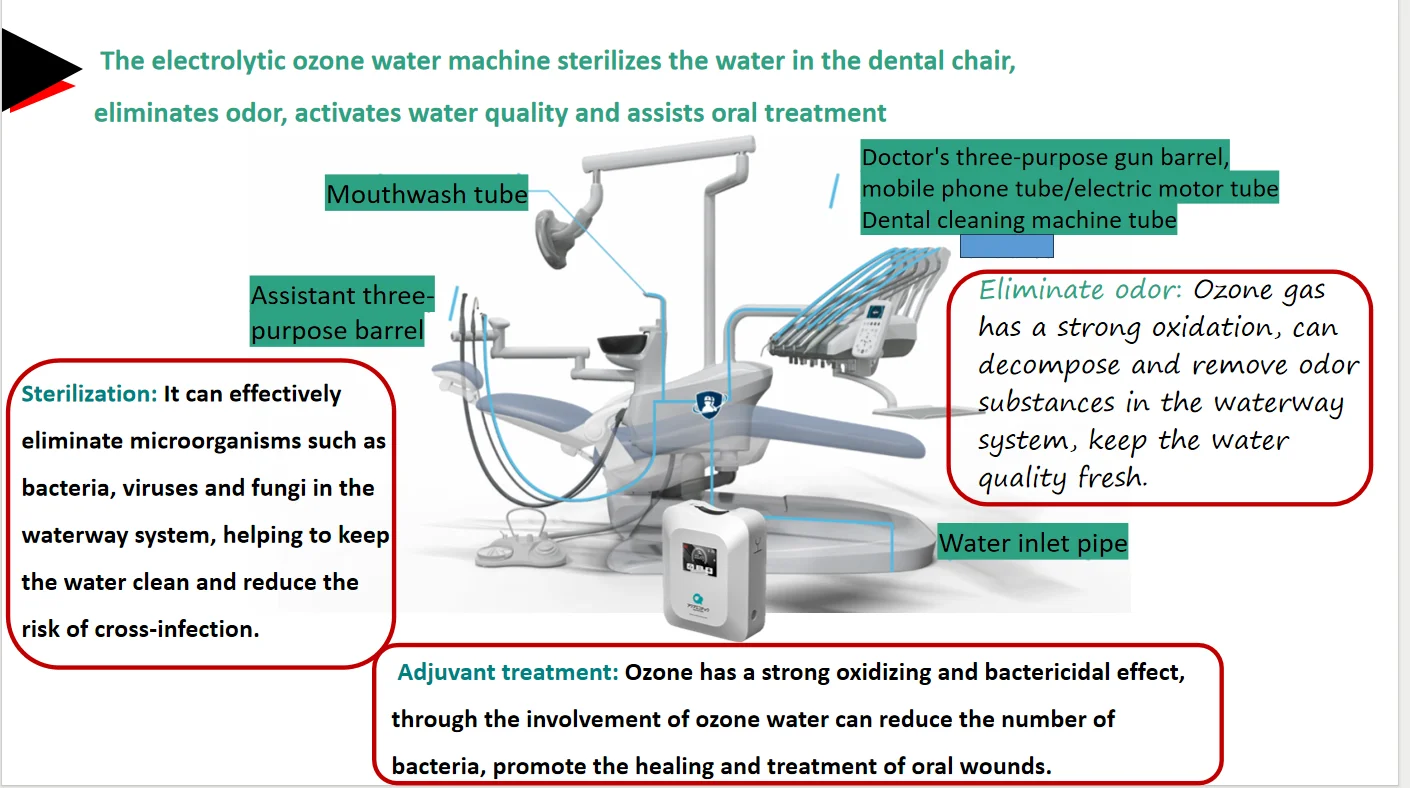 The electrolytic ozone water machine sterilizes the water in the dental chair, eliminates odor, activates water quality and assists oral treatment

Mouthwash tube

Doctor's three-purpose gun barrel, mobile phone tube/electric motor tube Dental cleaning machine tube

Assistant three-purpose barrel

Eliminate odor: Ozone gas has a strong oxidation, can decompose and remove odor substances in the waterway system, keep the water quality fresh.

Sterilization: It can effectively eliminate microorganisms such as bacteria, viruses and fungi in the waterway system, helping to keep the water clean and reduce the risk of cross-infection.

Water inlet pipe

Adjuvant treatment: Ozone has a strong oxidizing and bactericidal effect, through the involvement of ozone water can reduce the number of bacteria, promote the healing and treatment of oral wounds.