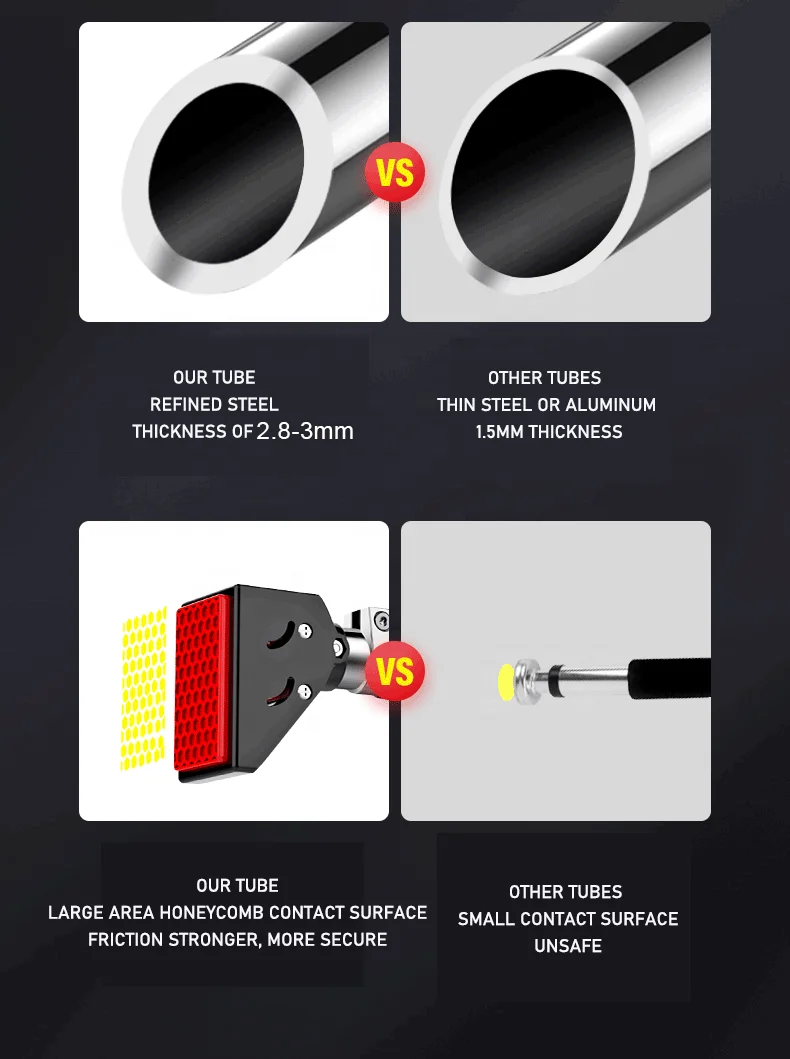 VS

OUR TUBE
REFINED STEEL
THICKNESS OF 2.8-3mm

OTHER TUBES
THIN STEEL OR ALUMINUM
1.5MM THICKNESS

VS

OUR TUBE
LARGE AREA HONEYCOMB CONTACT SURFACE
FRICTION STRONGER, MORE SECURE

OTHER TUBES
SMALL CONTACT SURFACE
UNSAFE