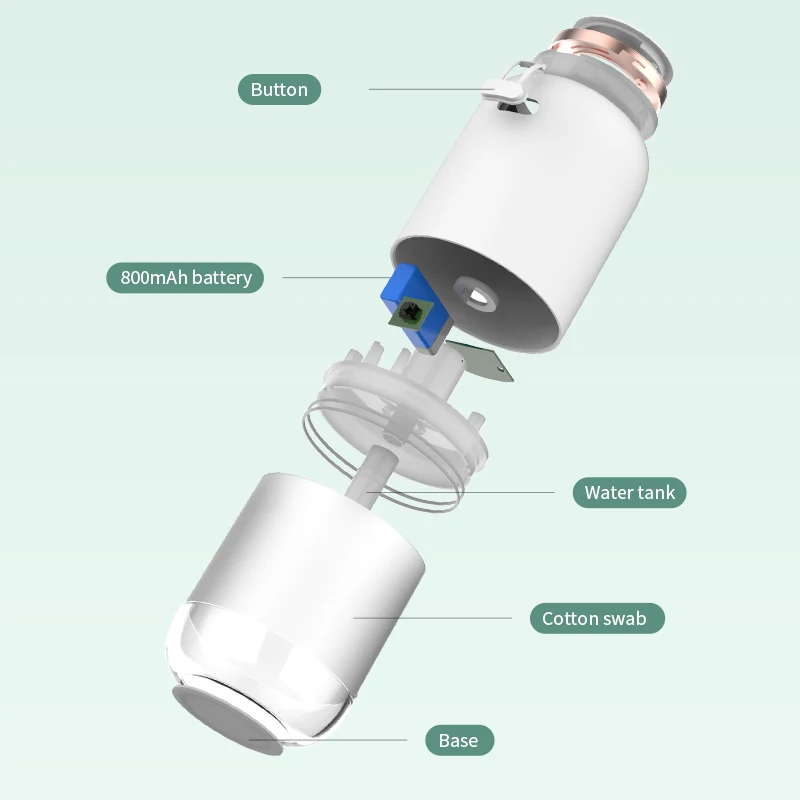 Button

800mAh battery

Water tank

Cotton swab

Base