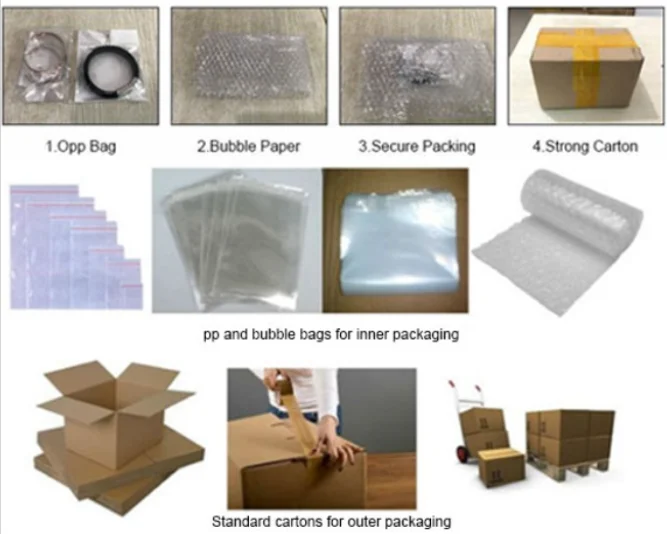 1.Opp Bag

2.Bubble Paper

3.Secure Packing

4.Strong Carton

pp and bubble bags for inner packaging

Standard cartons for outer packaging