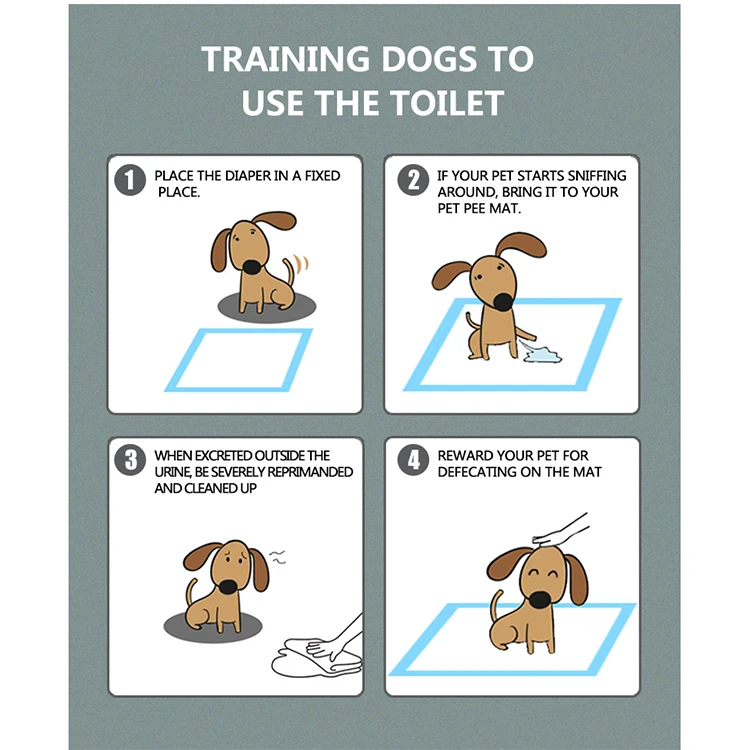 TRAINING DOGS TO USE THE TOILET

1 PLACE THE DIAPER IN A FIXED PLACE.

2 IF YOUR PET STARTS SNIFFING AROUND, BRING IT TO YOUR PET PEE MAT.

3 WHEN EXCRETED OUTSIDE THE URINE, BE SEVERELY REPRIMANDED AND CLEANED UP

4 REWARD YOUR PET FOR DEFECATING ON THE MAT