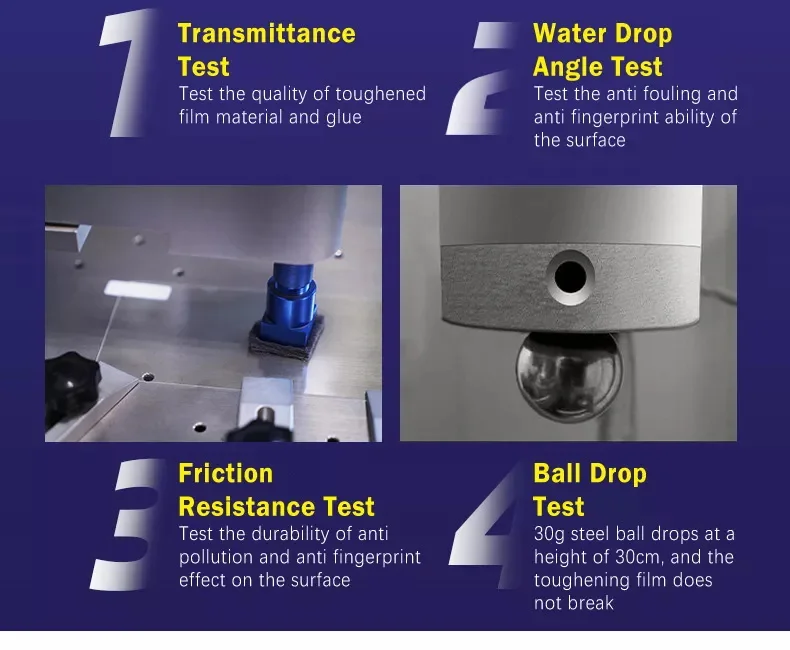 1
Transmittance Test
Test the quality of toughened film material and glue

2
Water Drop Angle Test
Test the anti fouling and anti fingerprint ability of the surface

3
Friction Resistance Test
Test the durability of anti pollution and anti fingerprint effect on the surface

4
Ball Drop Test
30g steel ball drops at a height of 30cm, and the toughening film does not break