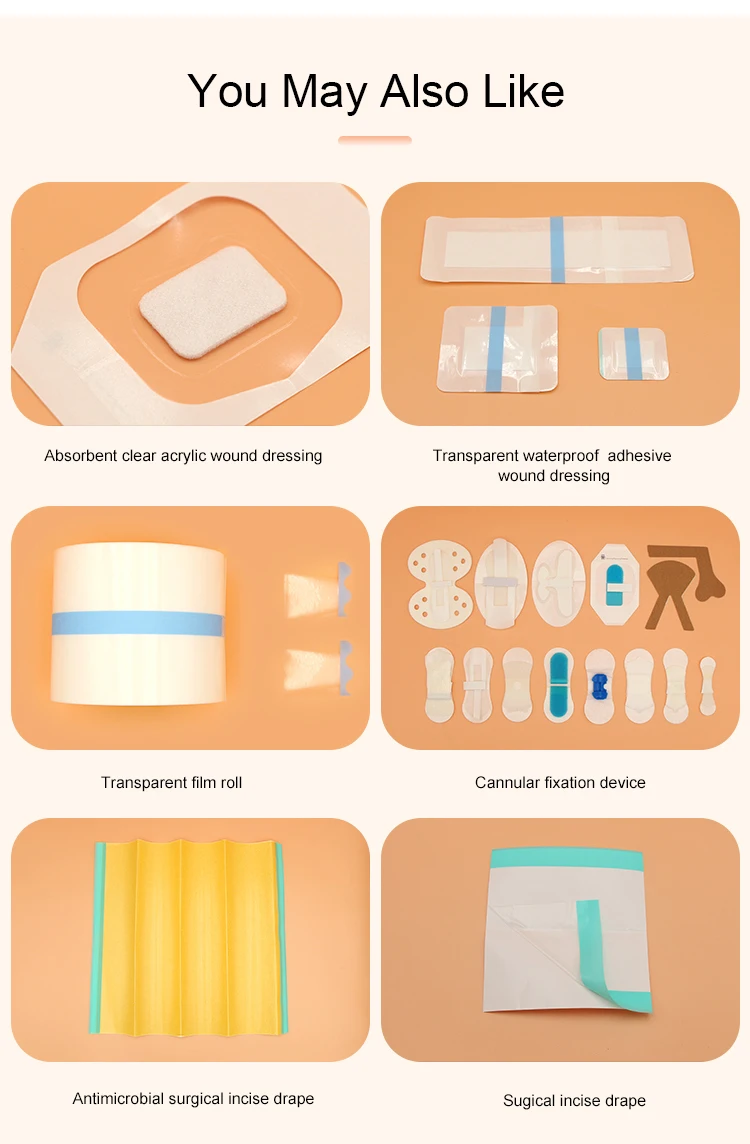 You May Also Like

Absorbent clear acrylic wound dressing

Transparent waterproof  adhesive wound dressing

Transparent film roll

Cannular fixation device

Antimicrobial surgical incise drape

Sugical incise drape