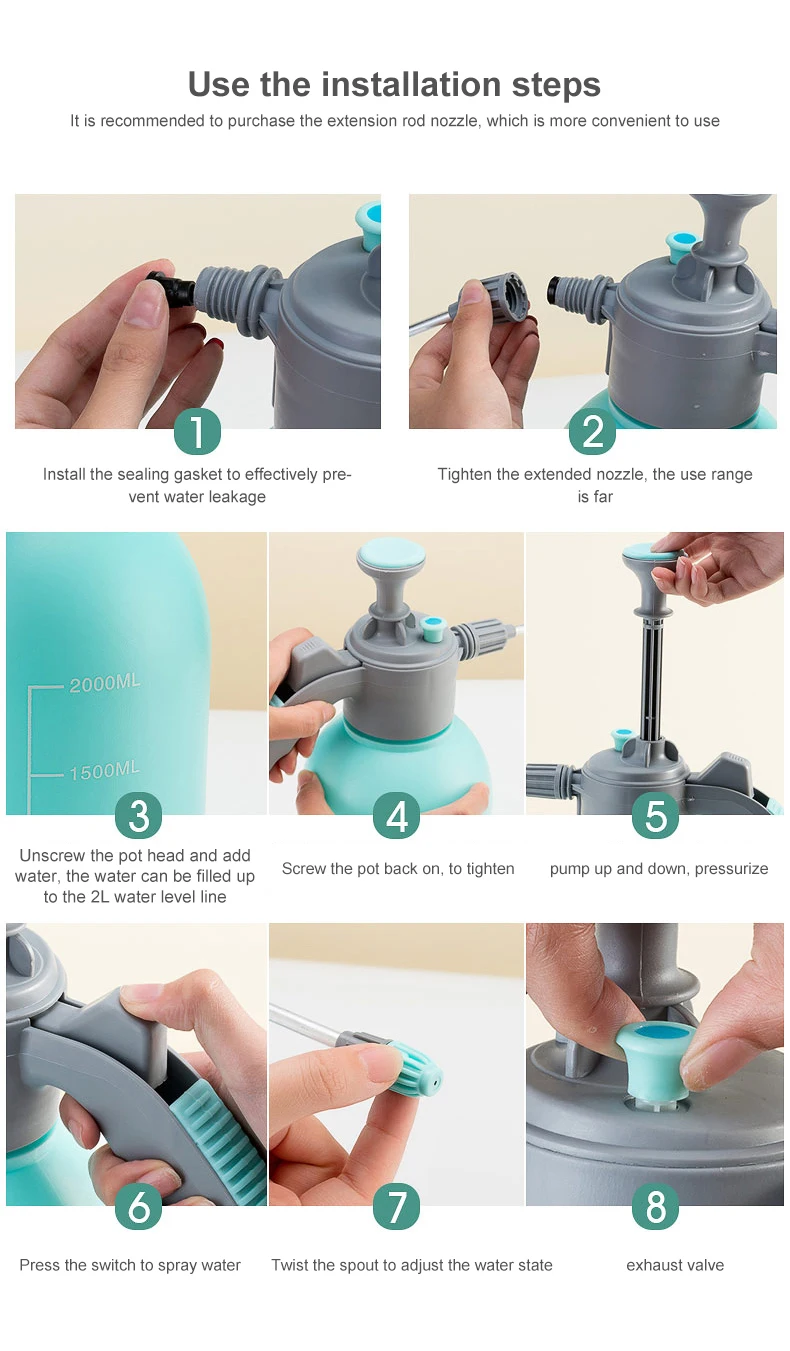 Use the installation steps

It is recommended to purchase the extension rod nozzle, which is more convenient to use

1

Install the sealing gasket to effectively prevent water leakage

2

Tighten the extended nozzle, the use range is far

2000ML

1500ML

3

Unscrew the pot head and add water, the water can be filled up to the 2L water level line

4

Screw the pot back on, to tighten

5

pump up and down, pressurize

6

Press the switch to spray water

7

Twist the spout to adjust the water state

8

exhaust valve