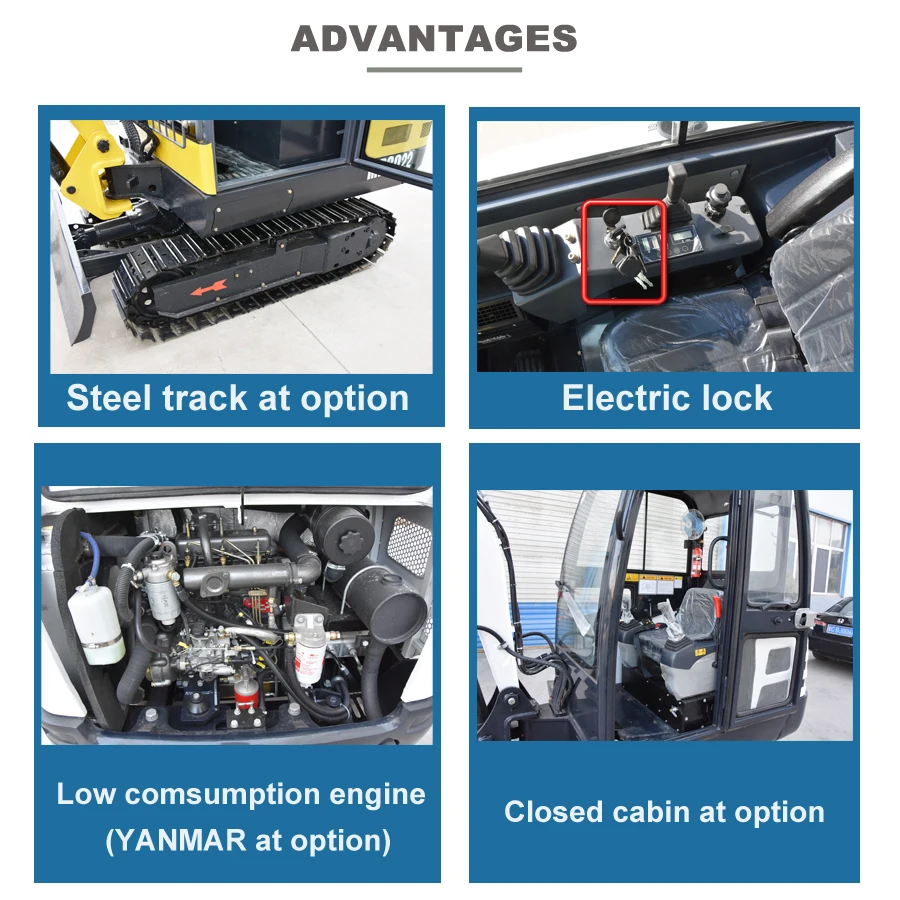 ADVANTAGES

Steel track at option

Electric lock

Low comsumption engine (YANMAR at option)

Closed cabin at option