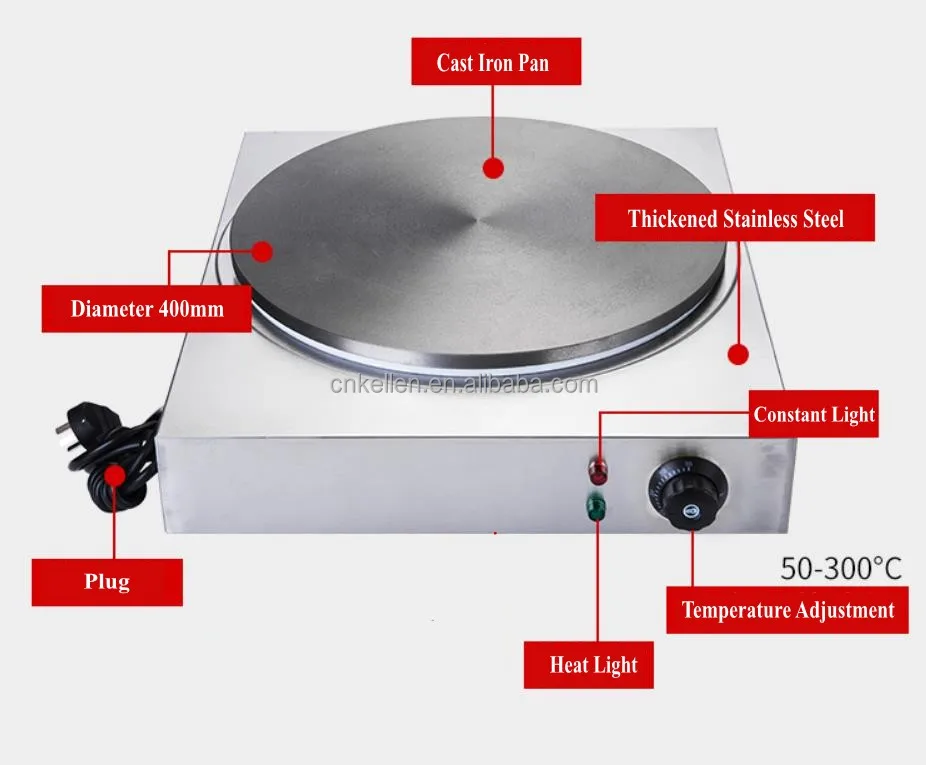 Cast Iron Pan

Thickened Stainless Steel

Diameter 400mm

cnkellen.en.alibaba.com

Constant Light

Plug

50-300°C

Temperature Adjustment

Heat Light