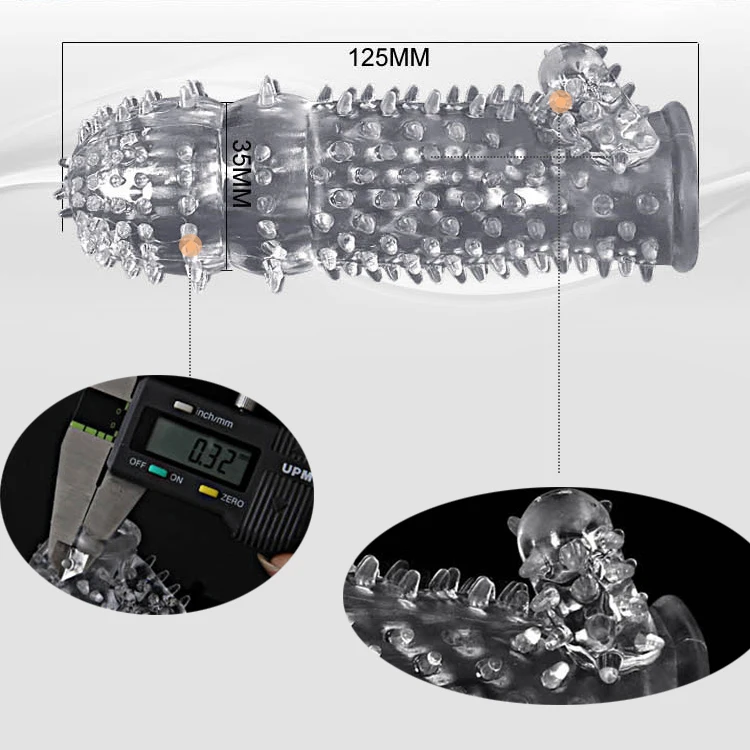 125MM

35MM

inch/mm

0.32

OFF ON ZERO

UPM