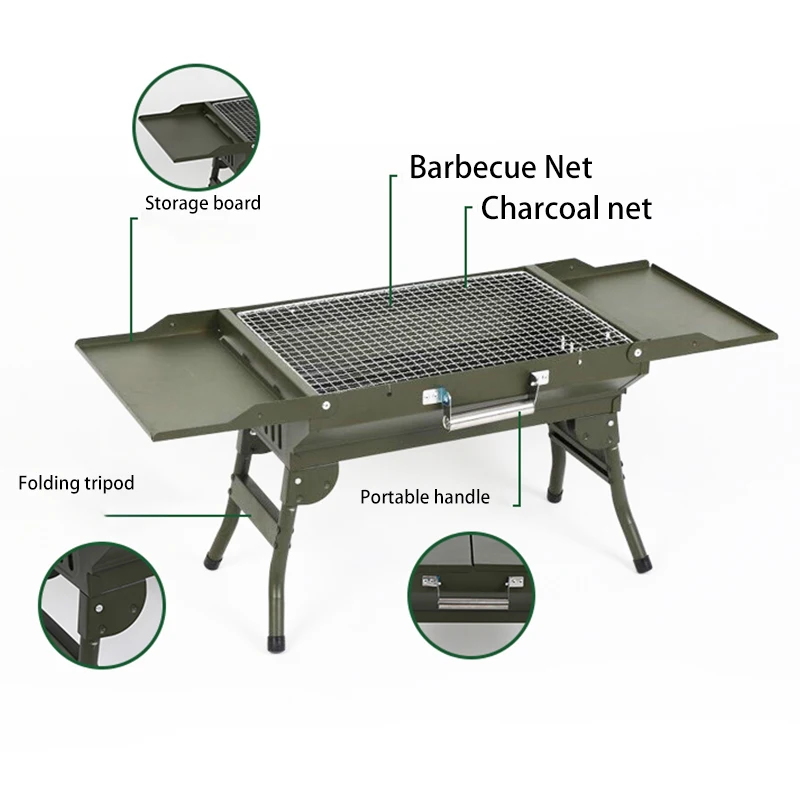 Barbecue Net
Charcoal net
Storage board
Folding tripod
Portable handle