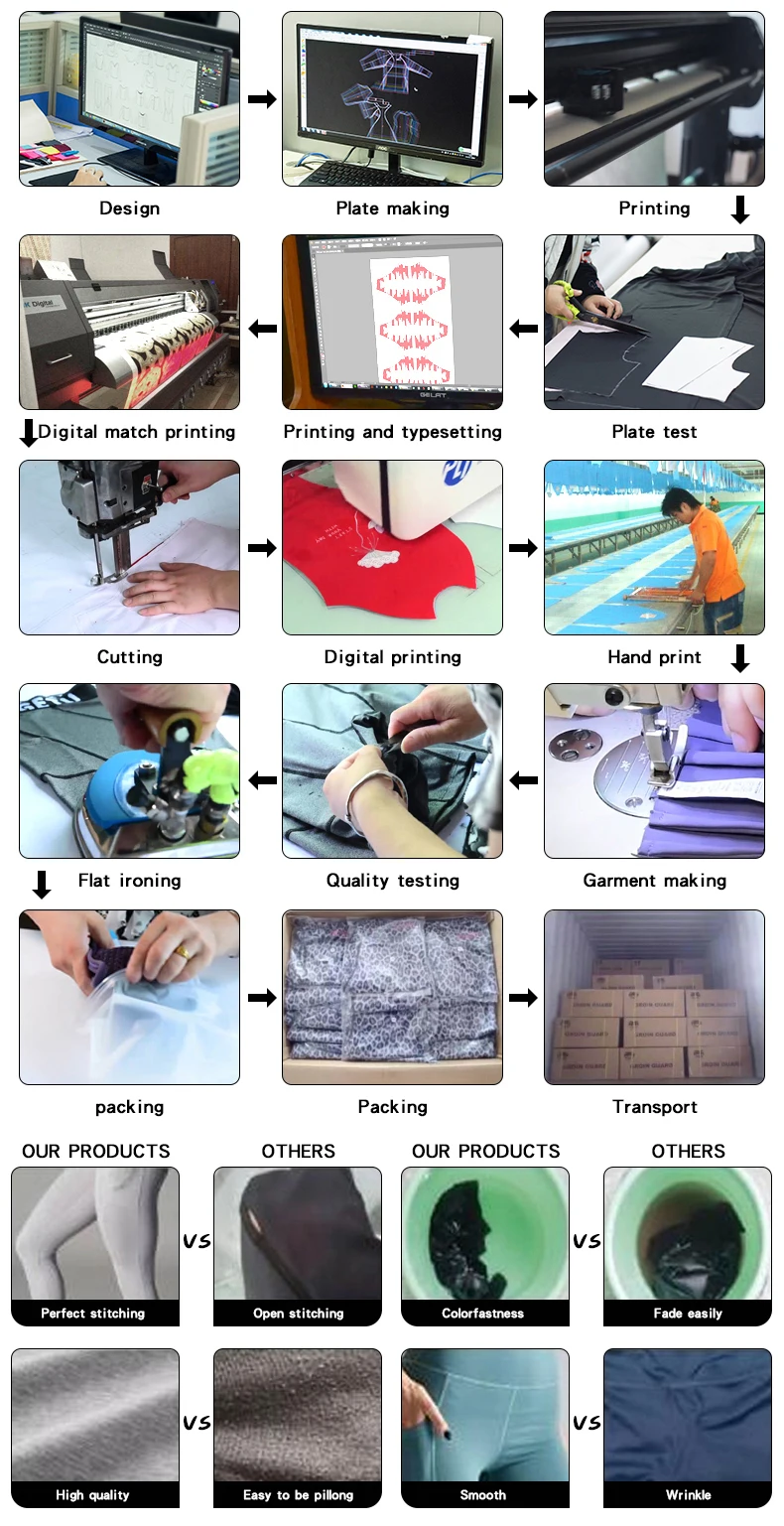 Design

Plate making

Printing

Digital match printing

Printing and typesetting

Plate test

Cutting

Digital printing

Hand print

Flat ironing

Quality testing

Garment making

packing

Packing

Transport

OUR PRODUCTS

OTHERS

OUR PRODUCTS

OTHERS

Perfect stitching

VS

Open stitching

Colorfastness

VS

Fade easily

High quality

VS

Easy to be pillong

Smooth

VS

Wrinkle