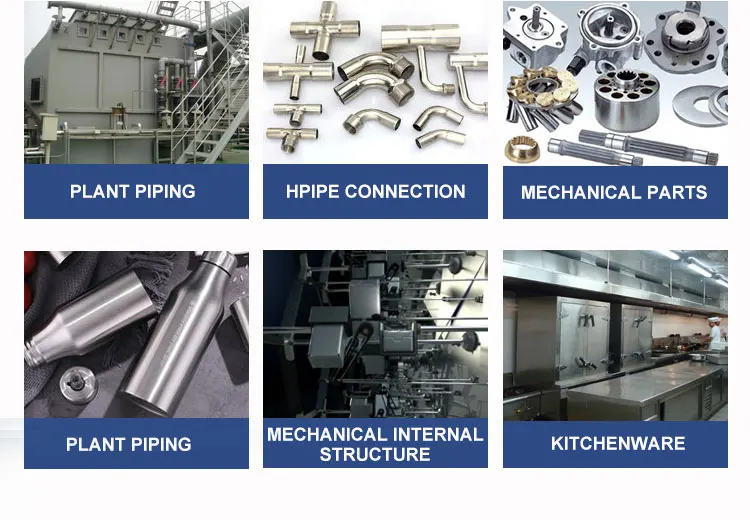 PLANT PIPING

HPIPE CONNECTION

MECHANICAL PARTS

PLANT PIPING

MECHANICAL INTERNAL STRUCTURE

KITCHENWARE