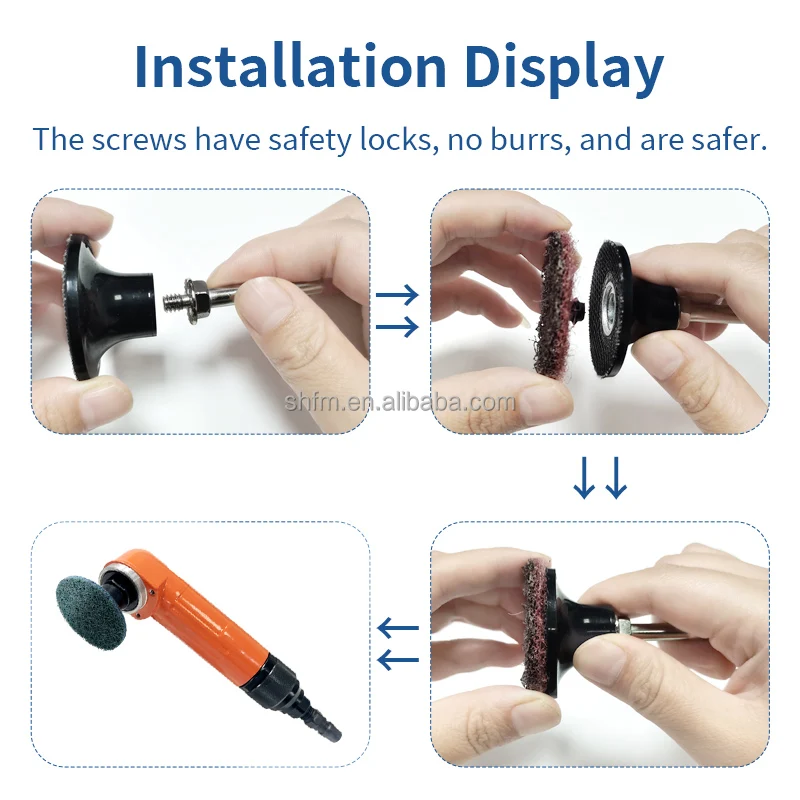 Installation Display

The screws have safety locks, no burrs, and are safer.

shfm.en.alibaba.com