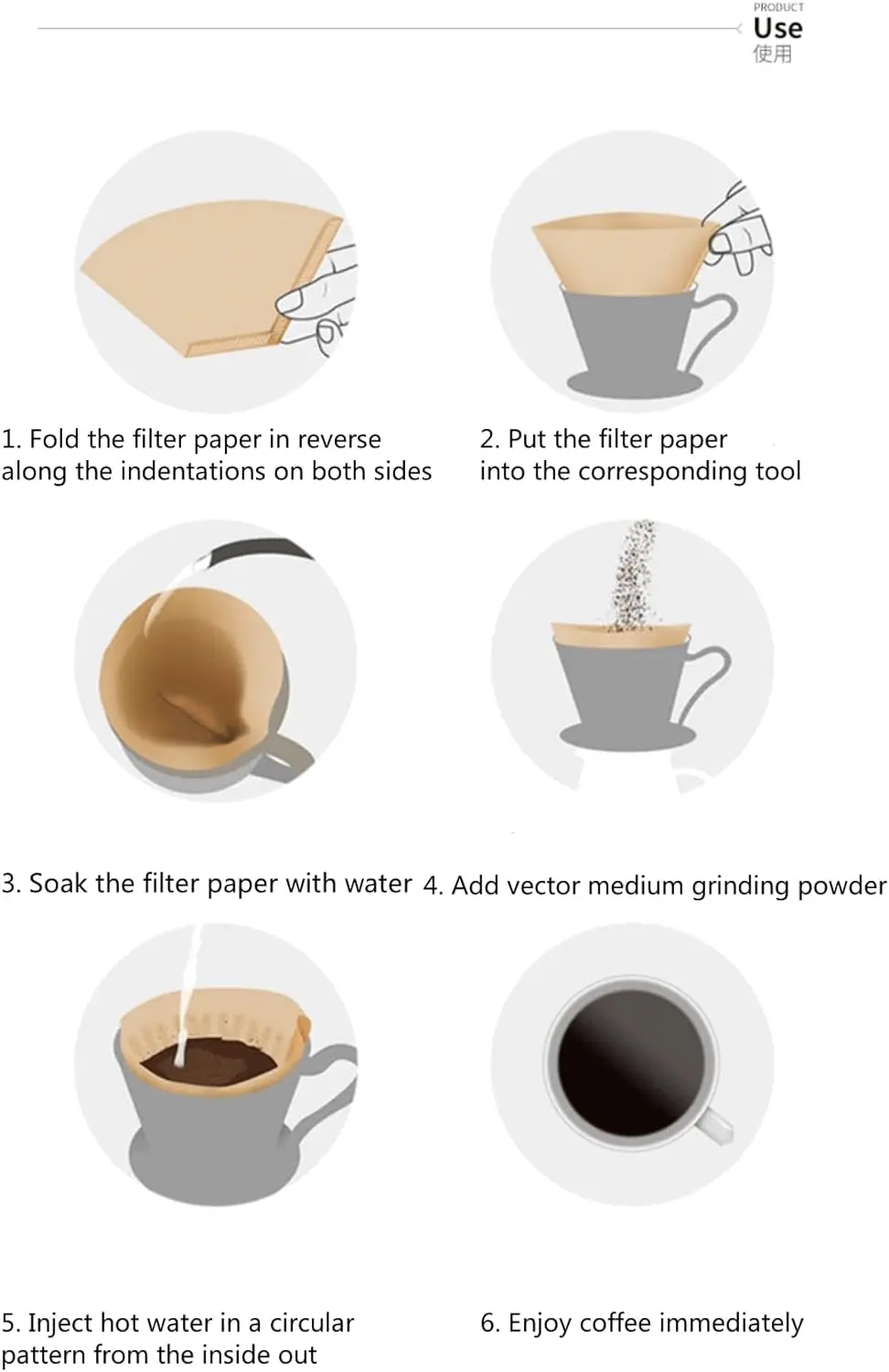 PRODUCT
Use
使用

1. Fold the filter paper in reverse along the indentations on both sides

2. Put the filter paper into the corresponding tool

3. Soak the filter paper with water

4. Add vector medium grinding powder

5. Inject hot water in a circular pattern from the inside out

6. Enjoy coffee immediately