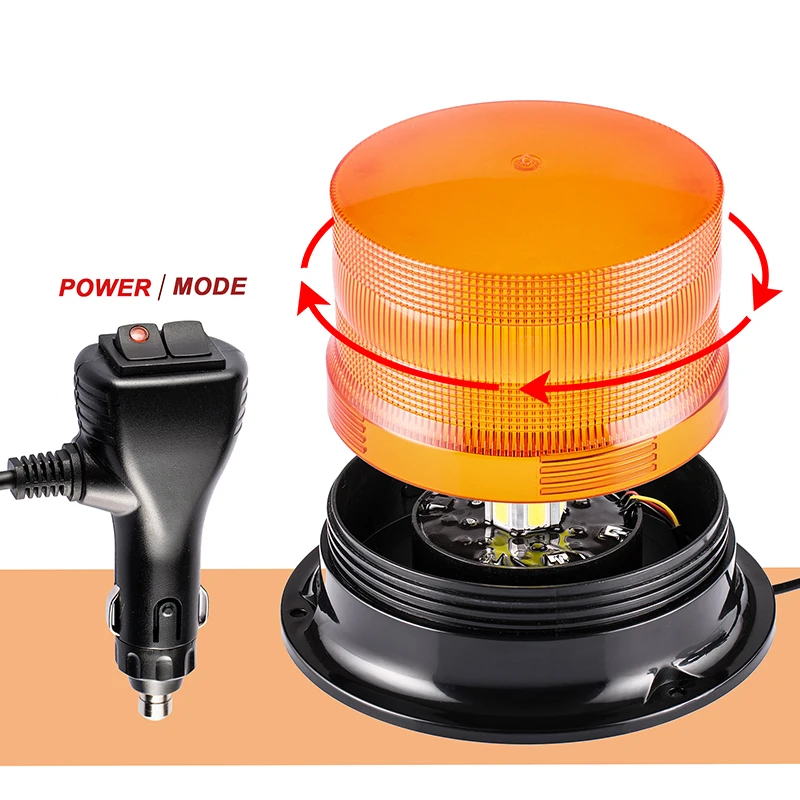 POWER / MODE