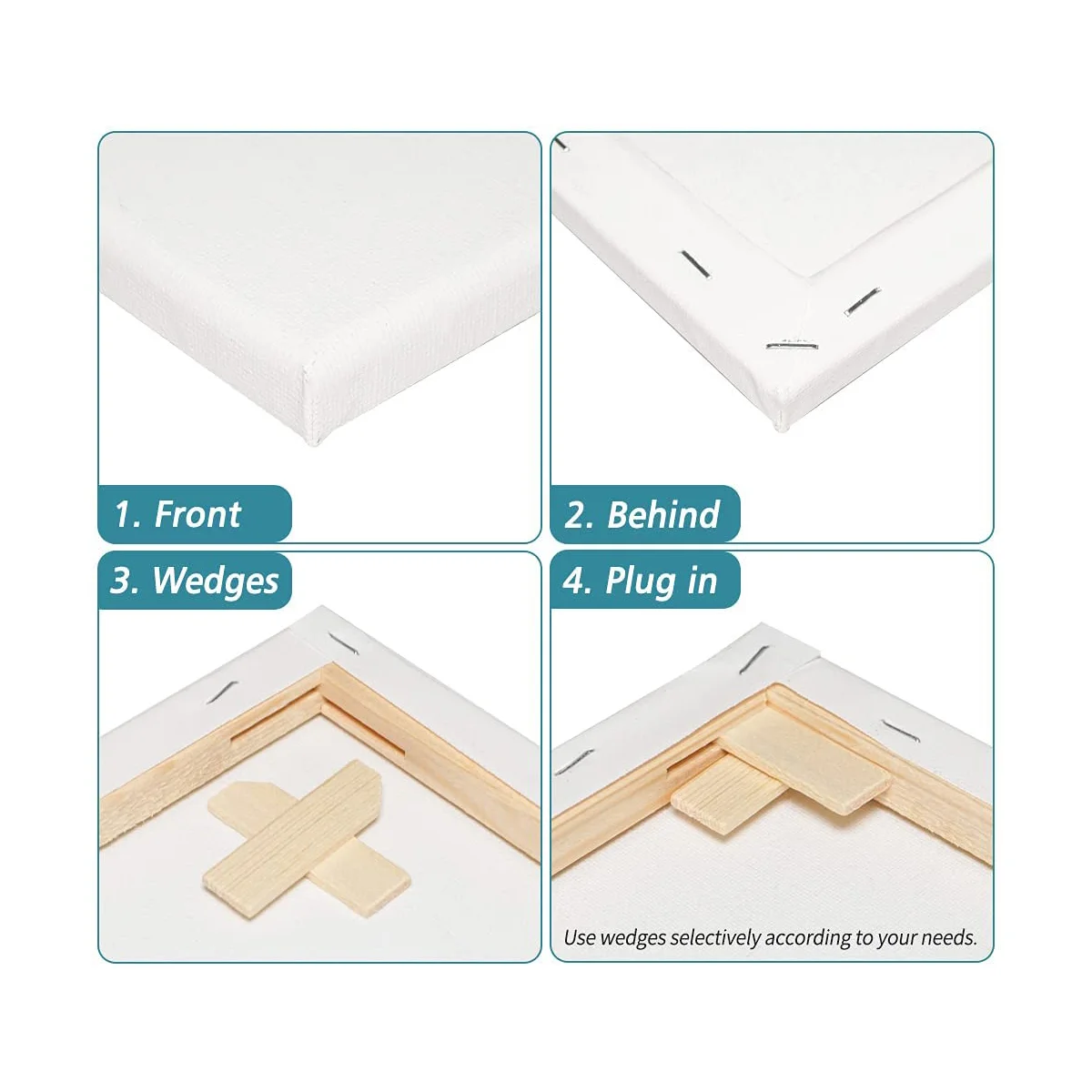 1. Front

2. Behind

3. Wedges

4. Plug in

Use wedges selectively according to your needs.