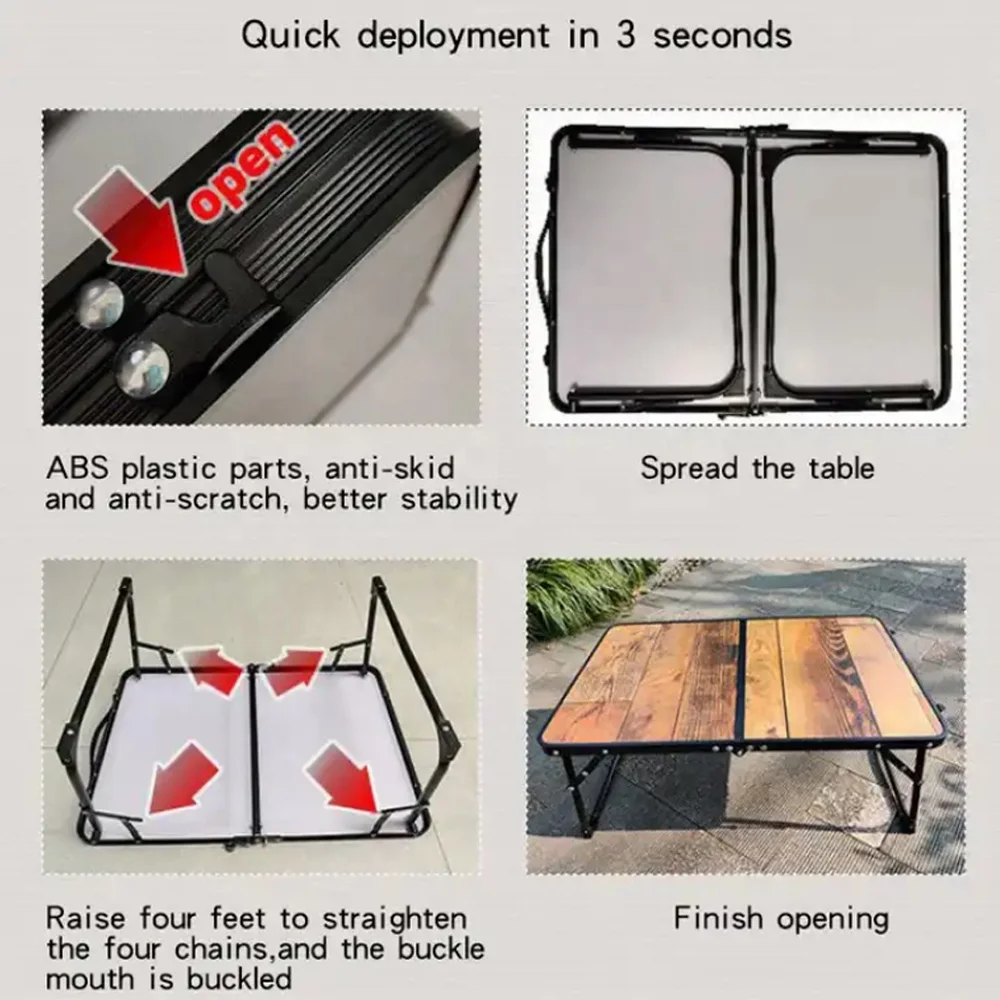 Quick deployment in 3 seconds

open

ABS plastic parts, anti-skid and anti-scratch, better stability

Spread the table

Raise four feet to straighten the four chains,and the buckle mouth is buckled

Finish opening