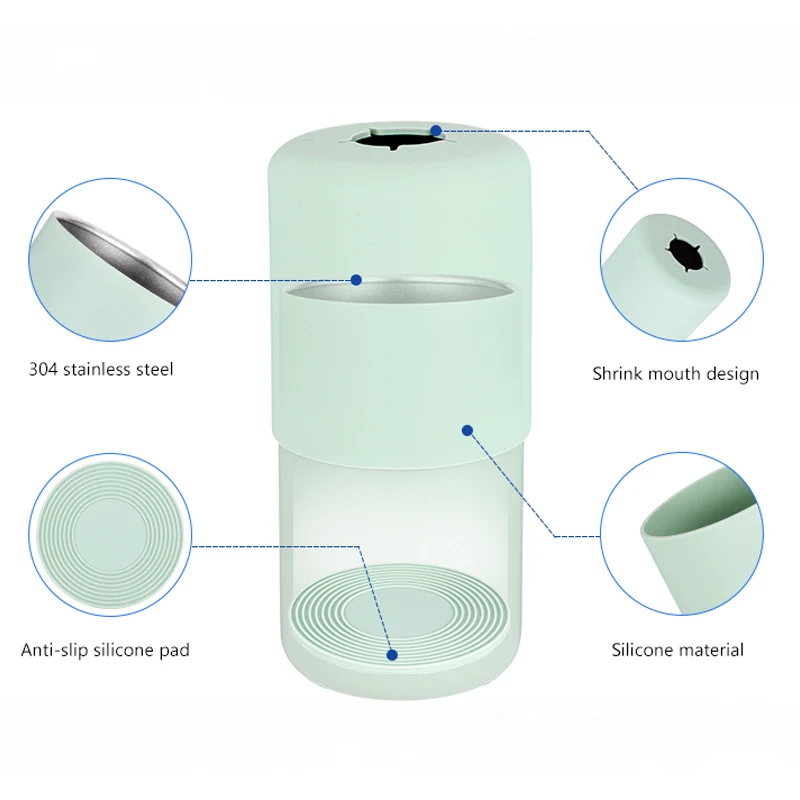 304 stainless steel

Shrink mouth design

Anti-slip silicone pad

Silicone material