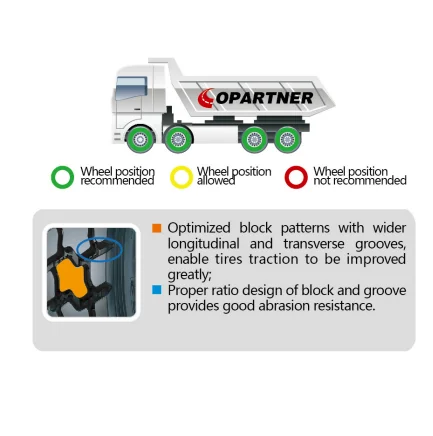 OPARTNER

Wheel position recommended

Wheel position allowed

Wheel position not recommended

Optimized block patterns with wider longitudinal and transverse grooves, enable tires traction to be improved greatly;

Proper ratio design of block and groove provides good abrasion resistance.