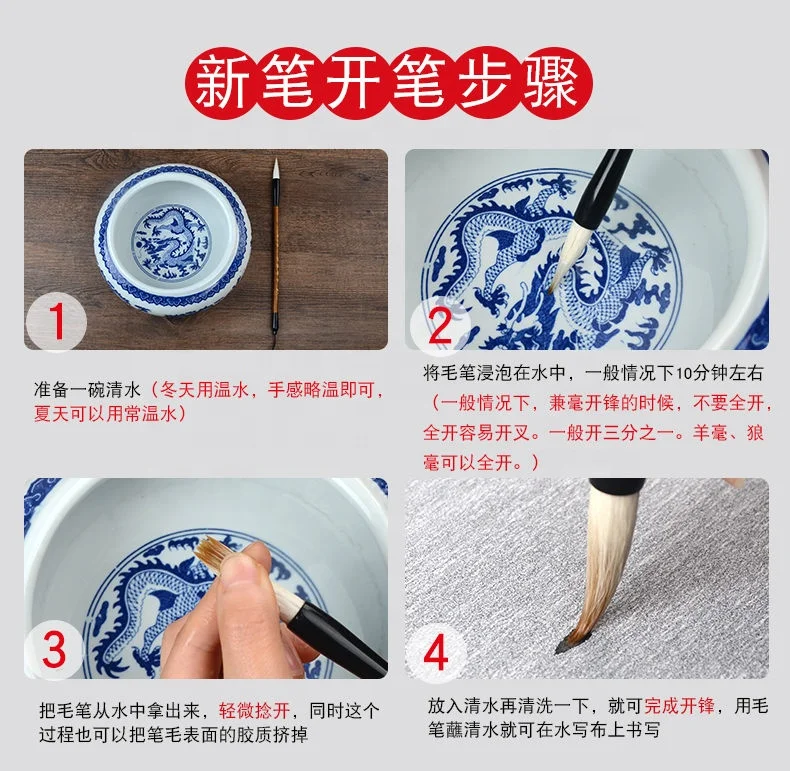 新笔开笔步骤

1

准备一碗清水（冬天用温水，手感略温即可，夏天可以用常温水）

2

将毛笔浸泡在水中，一般情况下10分钟左右（一般情况下，兼毫开锋的时候，不要全开，全开容易开叉。一般开三分之一。羊毫、狼毫可以全开。）

3

把毛笔从水中拿出来，轻微捻开，同时这个过程也可以把笔毛表面的胶质挤掉

4

放入清水再清洗一下，就可完成开锋，用毛笔蘸清水就可在水写布上书写