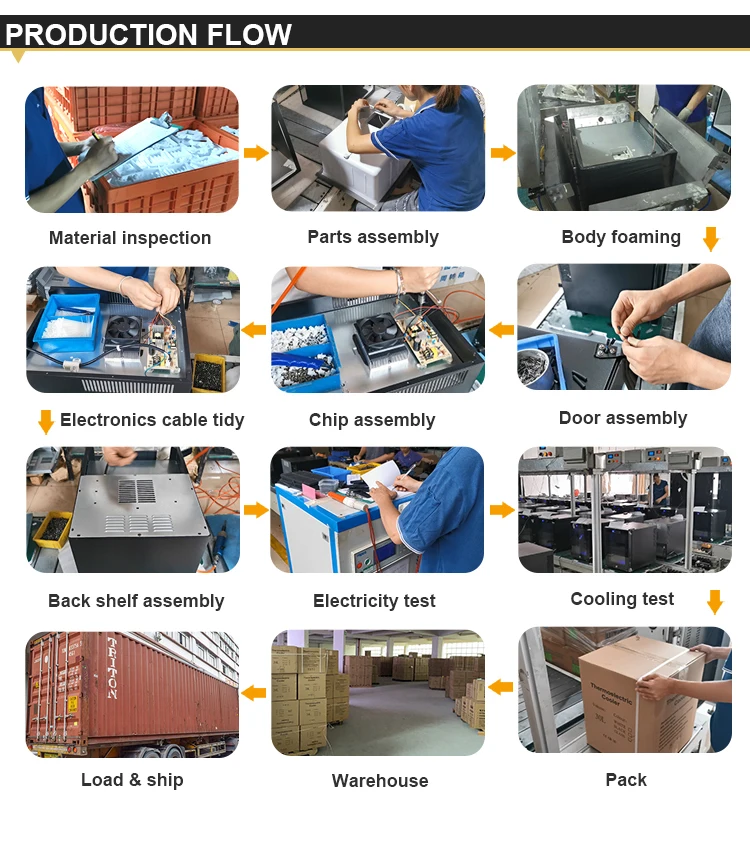 PRODUCTION FLOW

Material inspection

Parts assembly

Body foaming

Electronics cable tidy

Chip assembly

Door assembly

Back shelf assembly

Electricity test

Cooling test

TRITON

Load & ship

Warehouse

Thermoelectric Cooler

Pack