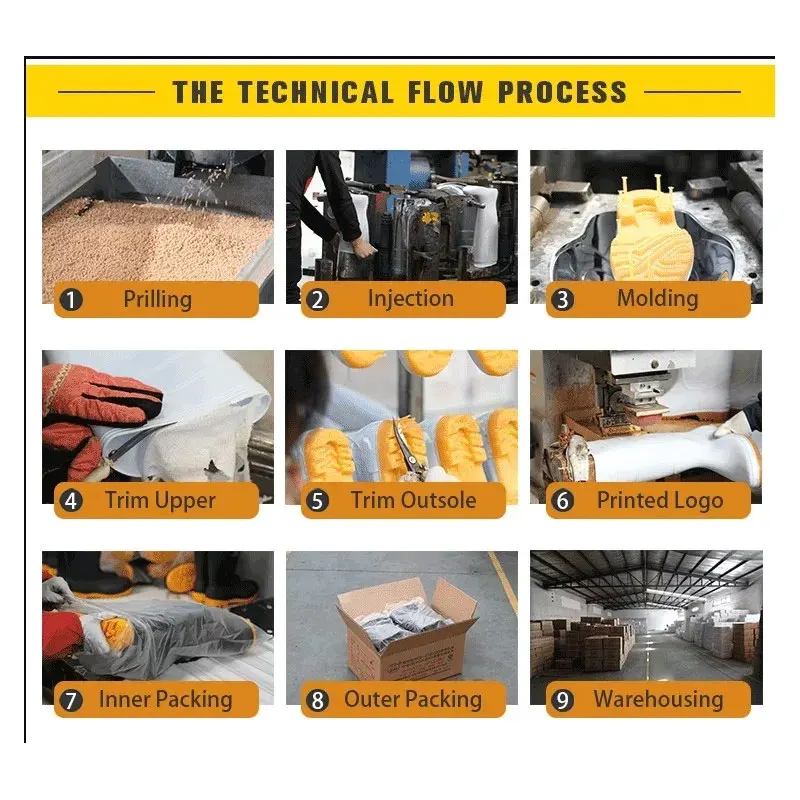 THE TECHNICAL FLOW PROCESS

1 Prilling

2 Injection

3 Molding

4 Trim Upper

5 Trim Outsole

6 Printed Logo

7 Inner Packing

8 Outer Packing

9 Warehousing