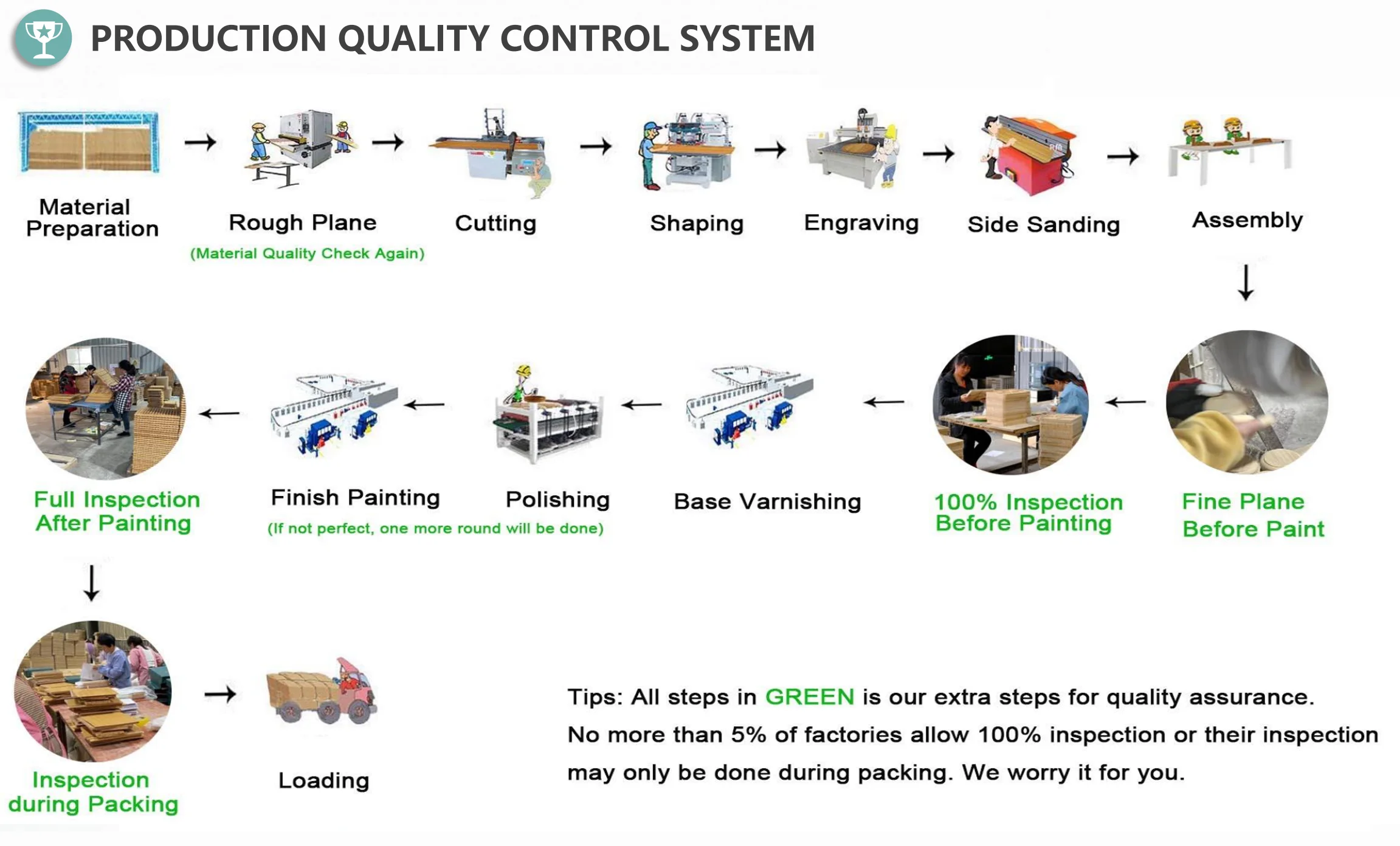 PRODUCTION QUALITY CONTROL SYSTEM

Material Preparation

Rough Plane
(Material Quality Check Again)

Cutting

Shaping

Engraving

Side Sanding

Assembly

Fine Plane Before Paint

100% Inspection Before Painting

Base Varnishing

Polishing

Finish Painting
(If not perfect, one more round will be done)

Full Inspection After Painting

Inspection during Packing

Loading

Tips: All steps in GREEN is our extra steps for quality assurance.
No more than 5% of factories allow 100% inspection or their inspection may only be done during packing. We worry it for you.