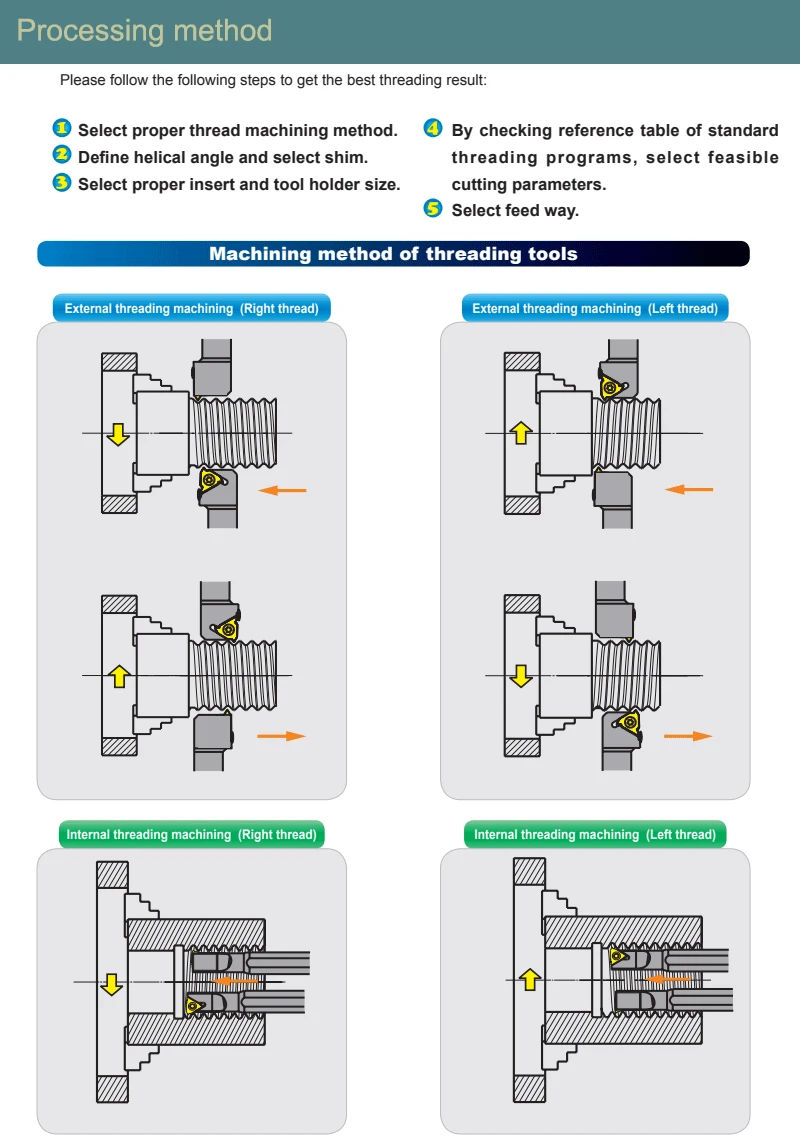 Processing method

Please follow the following steps to get the best threading result:

1 Select proper thread machining method.
2 Define helical angle and select shim.
3 Select proper insert and tool holder size.

4 By checking reference table of standard threading programs, select feasible cutting parameters.
5 Select feed way.

Machining method of threading tools

External threading machining (Right thread)

External threading machining (Left thread)

Internal threading machining (Right thread)

Internal threading machining (Left thread)