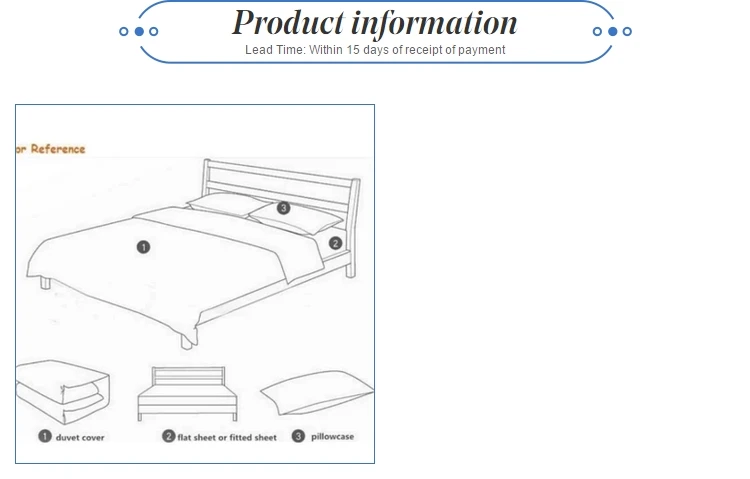 Product information
Lead Time: Within 15 days of receipt of payment

or Reference

3
1
2

1 duvet cover
2 flat sheet or fitted sheet
3 pillowcase