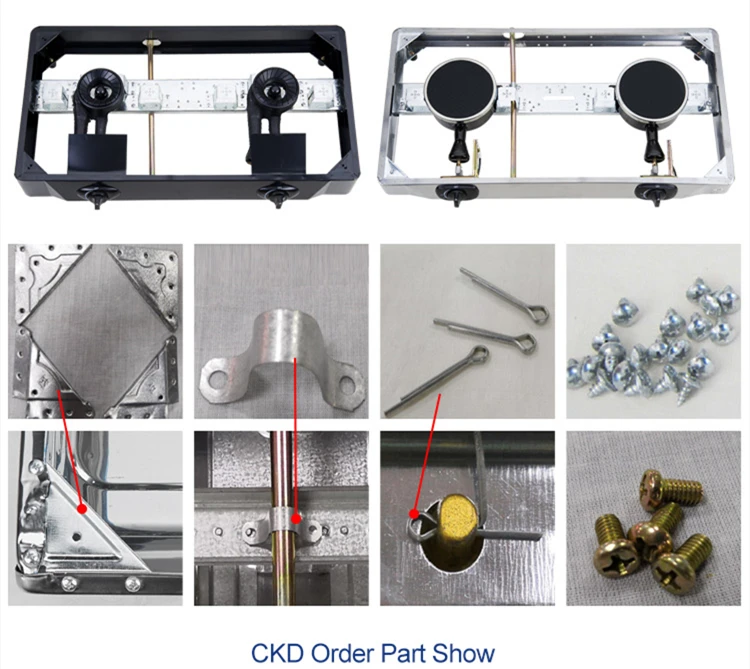 CKD Order Part Show