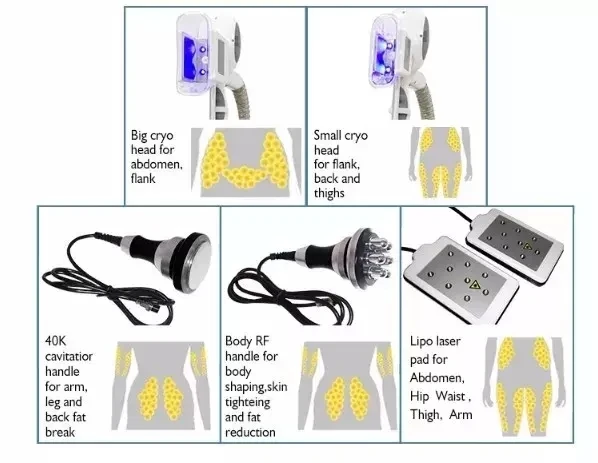 Big cryo head for abdomen, flank

Small cryo head for flank, back and thighs

40K cavitatior handle for arm, leg and back fat break

Body RF handle for body shaping,skin tighteing and fat reduction

Lipo laser pad for Abdomen, Hip Waist , Thigh, Arm