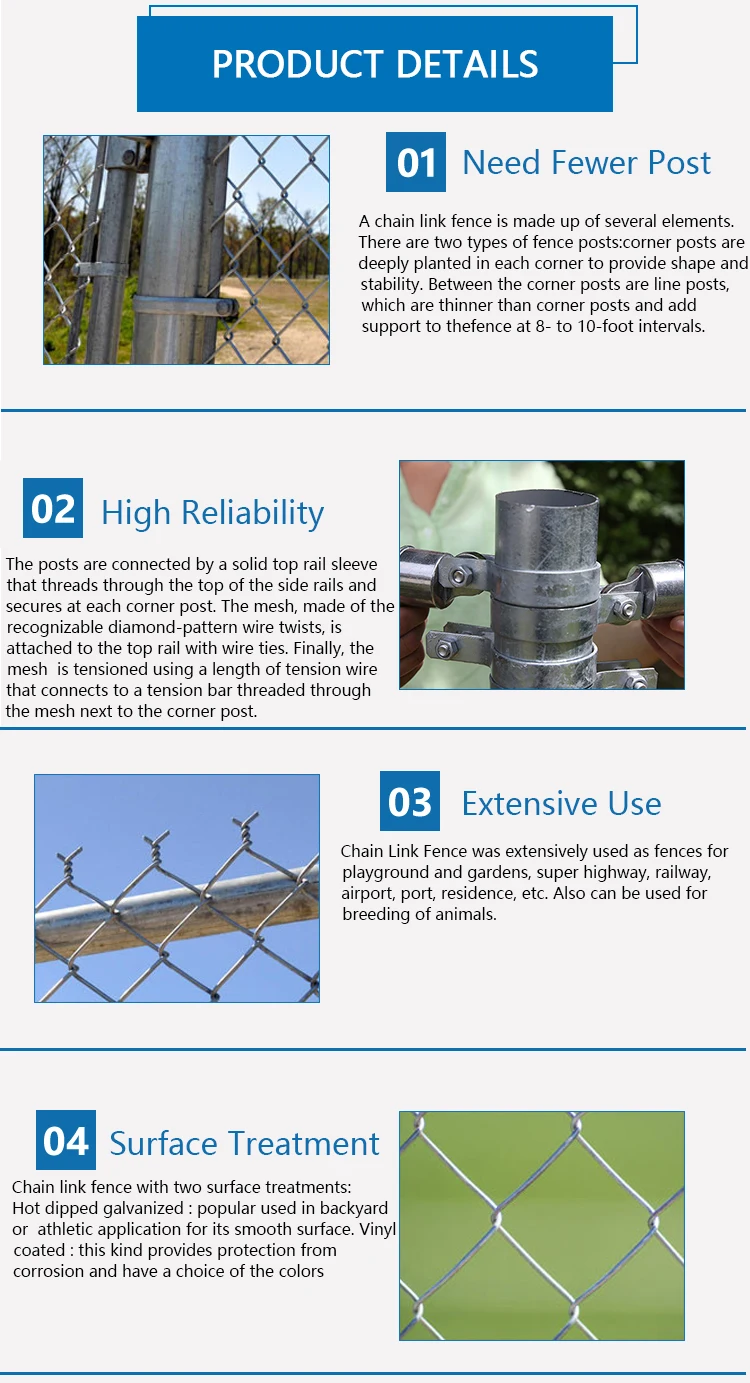 PRODUCT DETAILS

01 Need Fewer Post

A chain link fence is made up of several elements. There are two types of fence posts:corner posts are deeply planted in each corner to provide shape and stability. Between the corner posts are line posts, which are thinner than corner posts and add support to thefence at 8- to 10-foot intervals.

02 High Reliability

The posts are connected by a solid top rail sleeve that threads through the top of the side rails and secures at each corner post. The mesh, made of the recognizable diamond-pattern wire twists, is attached to the top rail with wire ties. Finally, the mesh is tensioned using a length of tension wire that connects to a tension bar threaded through the mesh next to the corner post.

03 Extensive Use

Chain Link Fence was extensively used as fences for playground and gardens, super highway, railway, airport, port, residence, etc. Also can be used for breeding of animals.

04 Surface Treatment

Chain link fence with two surface treatments:
Hot dipped galvanized : popular used in backyard or athletic application for its smooth surface. Vinyl coated : this kind provides protection from corrosion and have a choice of the colors