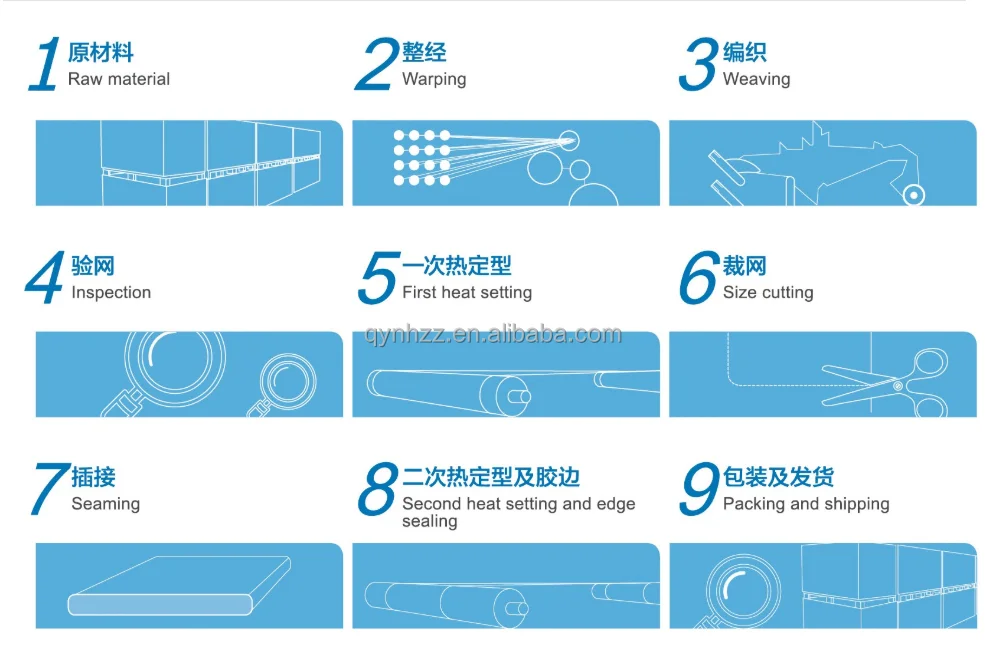 1 原材料
Raw material

2 整经
Warping

3 编织
Weaving

4 验网
Inspection

5 一次热定型
First heat setting

6 裁网
Size cutting

qynhzz.en.alibaba.com

7 插接
Seaming

8 二次热定型及胶边
Second heat setting and edge sealing

9 包装及发货
Packing and shipping